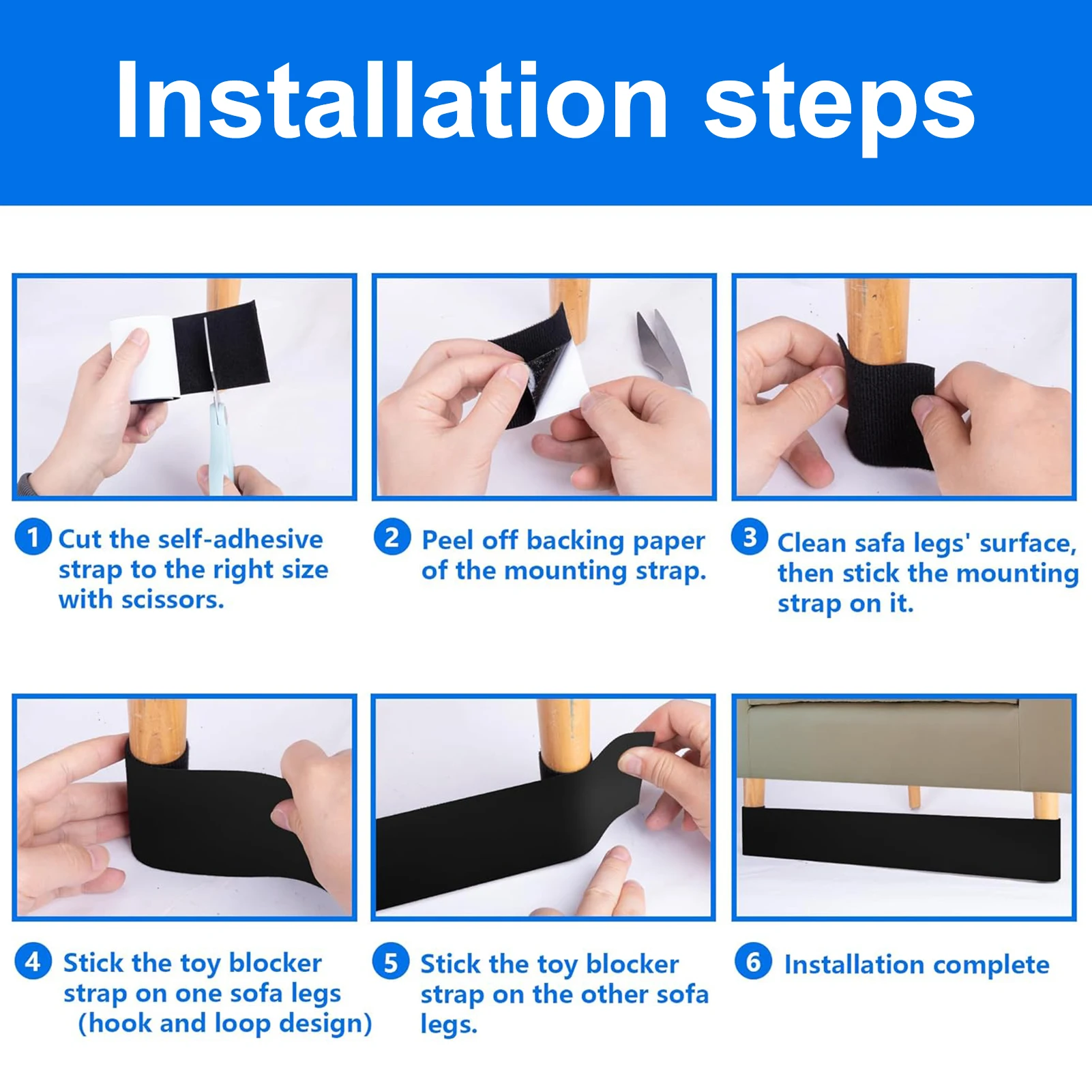 Installation steps

1 Cut the self-adhesive strap to the right size with scissors.

2 Peel off backing paper of the mounting strap.

3 Clean safa legs' surface, then stick the mounting strap on it.

4 Stick the toy blocker strap on one sofa legs (hook and loop design)

5 Stick the toy blocker strap on the other sofa legs.

6 Installation complete