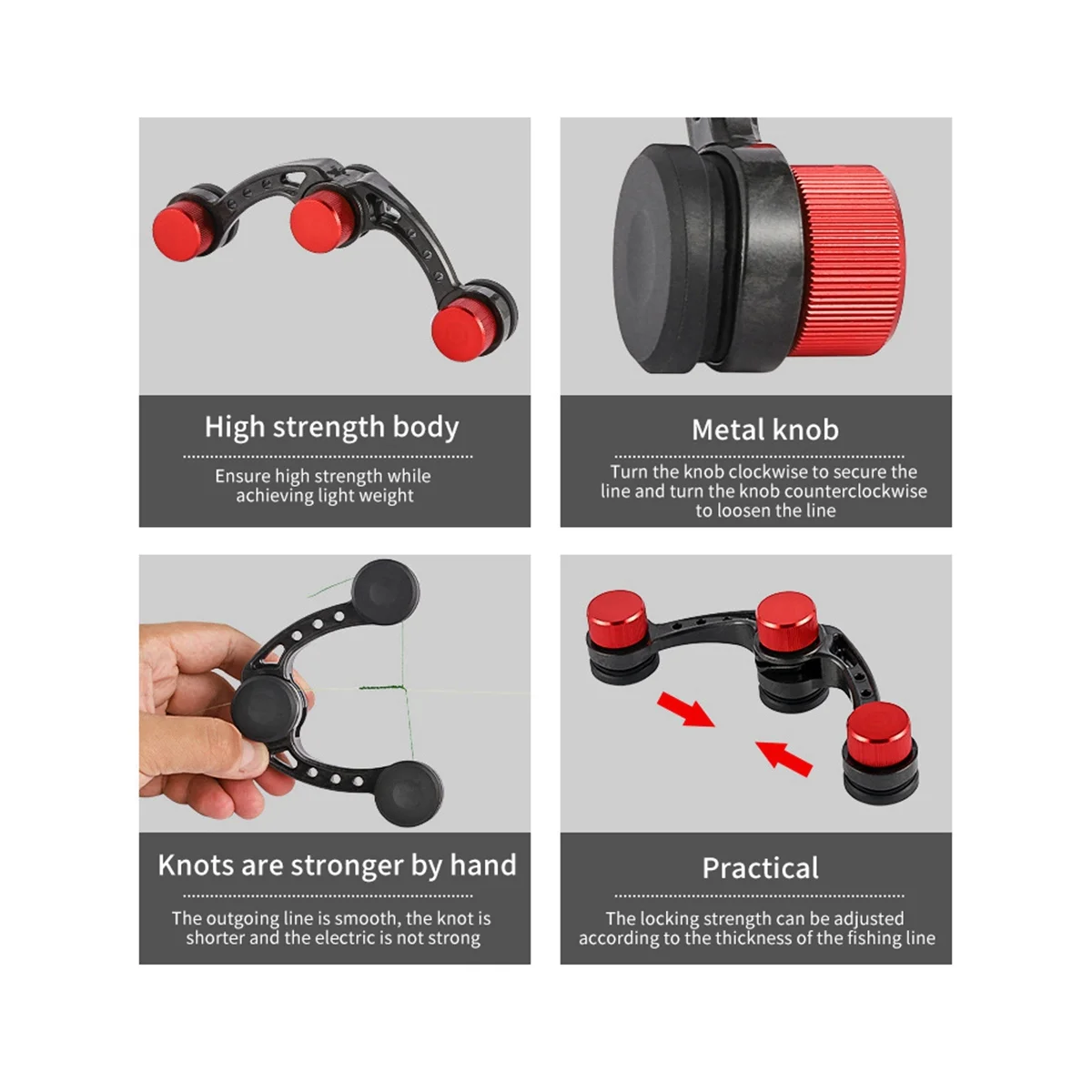 High strength body

Ensure high strength while achieving light weight

Metal knob

Turn the knob clockwise to secure the line and turn the knob counterclockwise to loosen the line

Knots are stronger by hand

The outgoing line is smooth, the knot is shorter and the electric is not strong

Practical

The locking strength can be adjusted according to the thickness of the fishing line