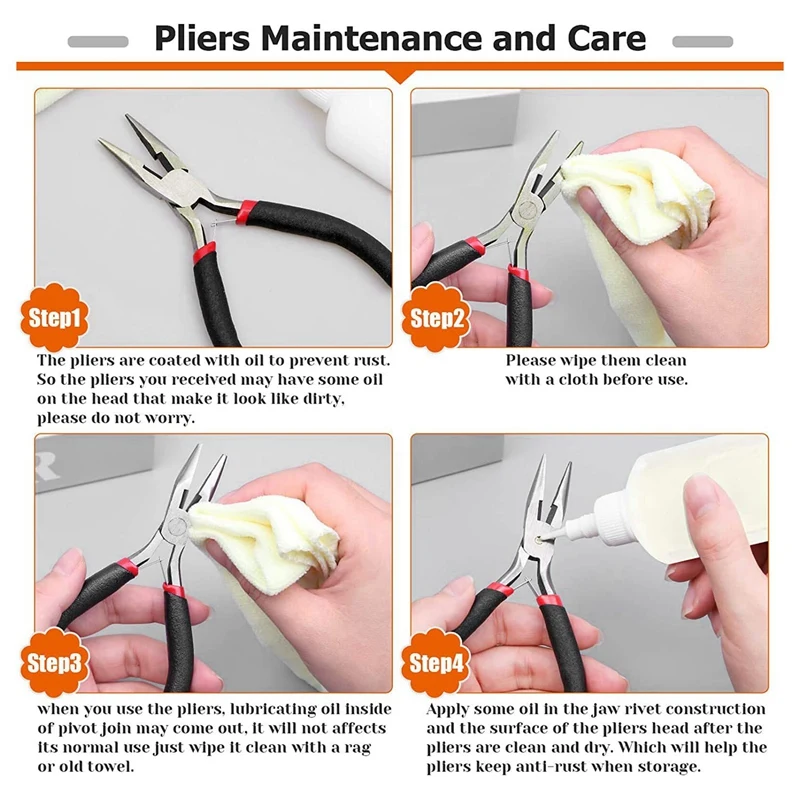 Pliers Maintenance and Care

Step1

The pliers are coated with oil to prevent rust. So the pliers you received may have some oil on the head that make it look like dirty, please do not worry.

Step2

Please wipe them clean with a cloth before use.

Step3

when you use the pliers, lubricating oil inside of pivot join may come out, it will not affects its normal use just wipe it clean with a rag or old towel.

Step4

Apply some oil in the jaw rivet construction and the surface of the pliers head after the pliers are clean and dry. Which will help the pliers keep anti-rust when storage.