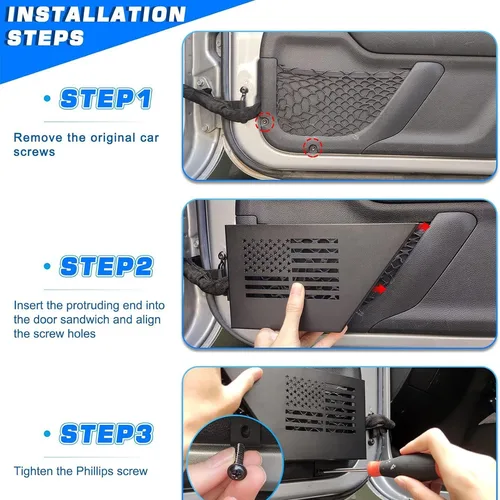 INSTALLATION STEPS

• STEP1

Remove the original car screws

• STEP2

Insert the protruding end into the door sandwich and align the screw holes

• STEP3

Tighten the Phillips screw