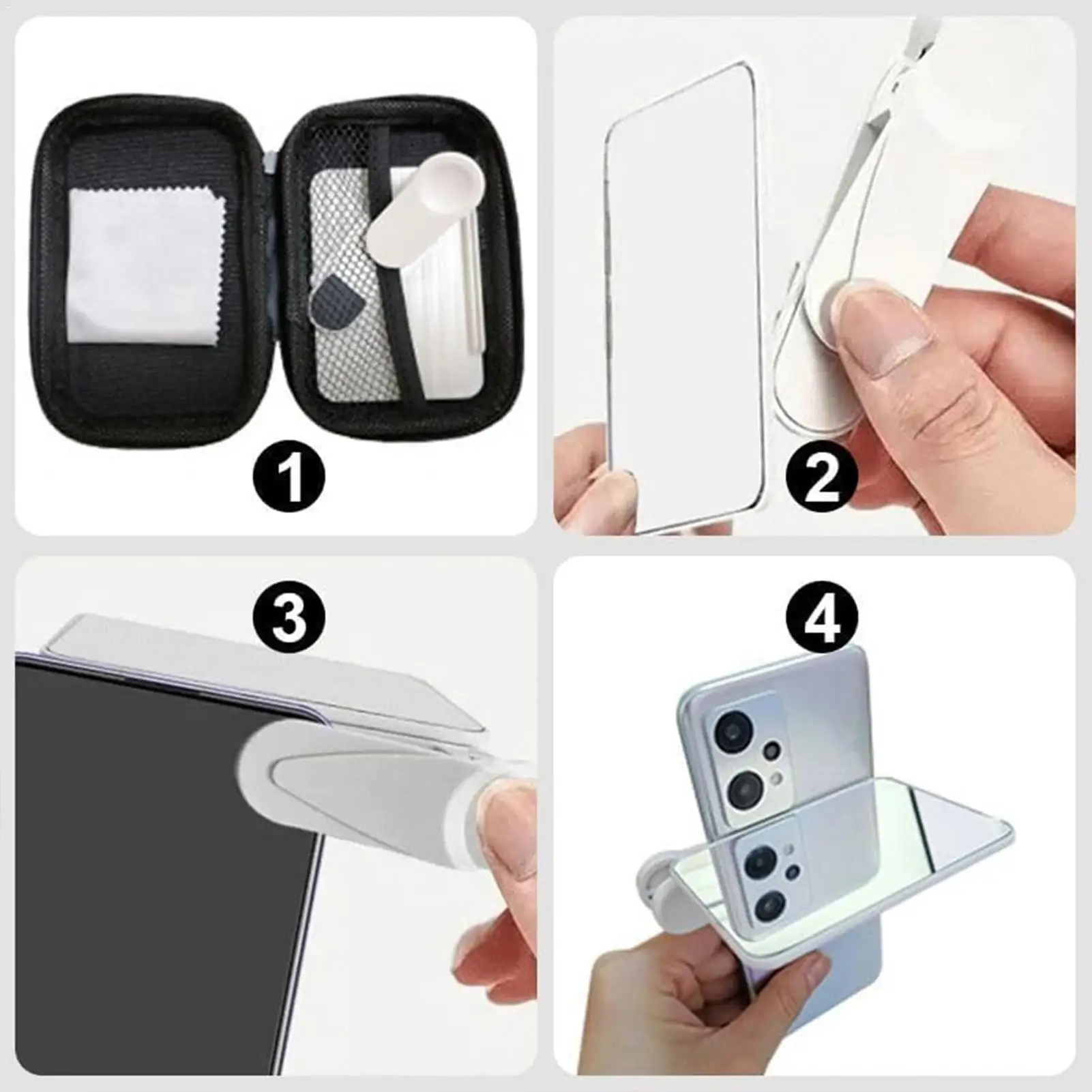 1

2

3

4