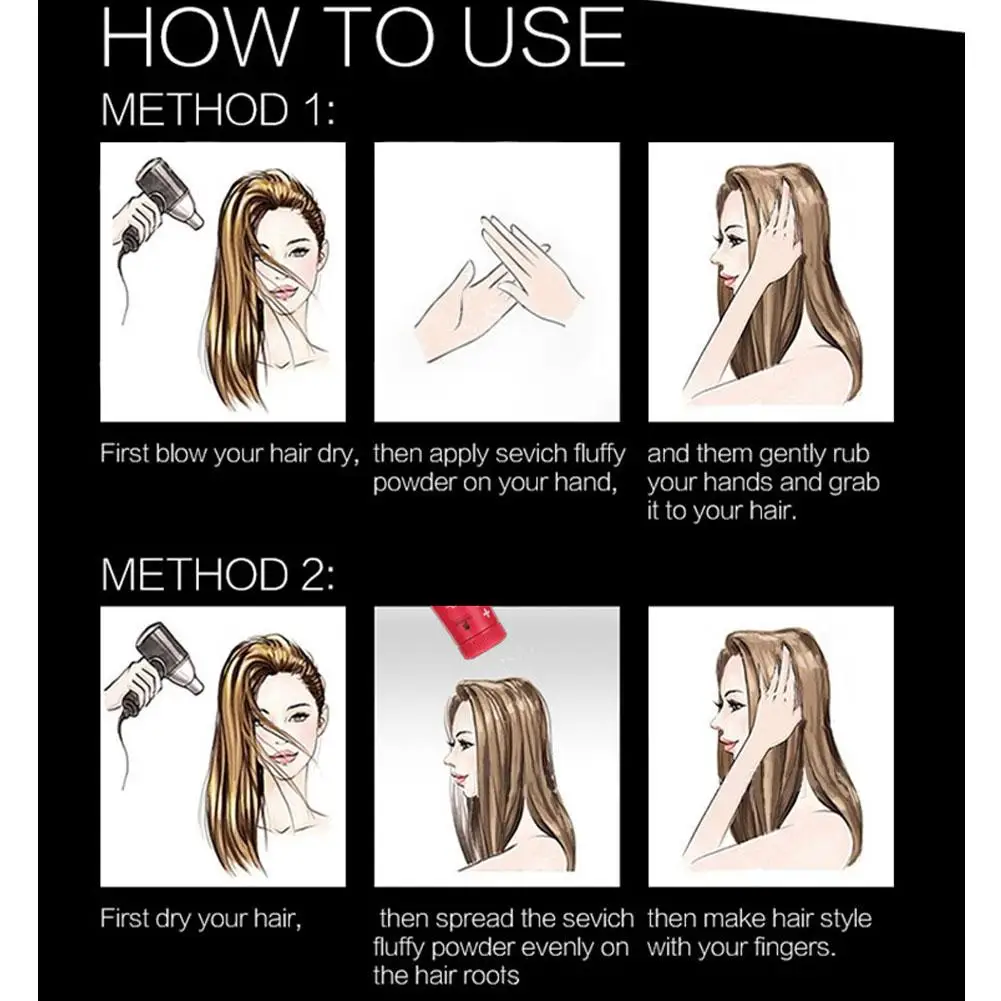 HOW TO USE

METHOD 1:

First blow your hair dry,

then apply sevich fluffy powder on your hand,

and them gently rub your hands and grab it to your hair.

METHOD 2:

First dry your hair,

then spread the sevich fluffy powder evenly on the hair roots

then make hair style with your fingers.