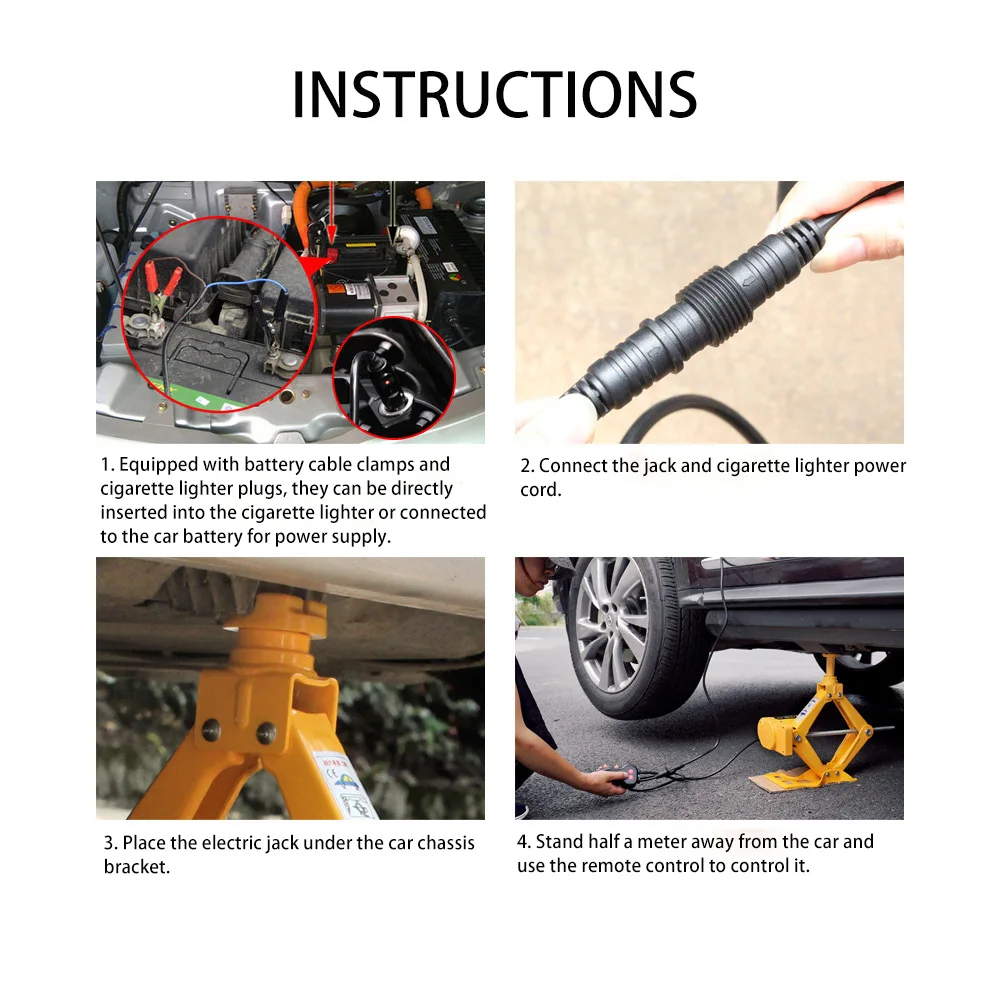 INSTRUCTIONS

1. Equipped with battery cable clamps and cigarette lighter plugs, they can be directly inserted into the cigarette lighter or connected to the car battery for power supply.

2. Connect the jack and cigarette lighter power cord.

3. Place the electric jack under the car chassis bracket.

4. Stand half a meter away from the car and use the remote control to control it.