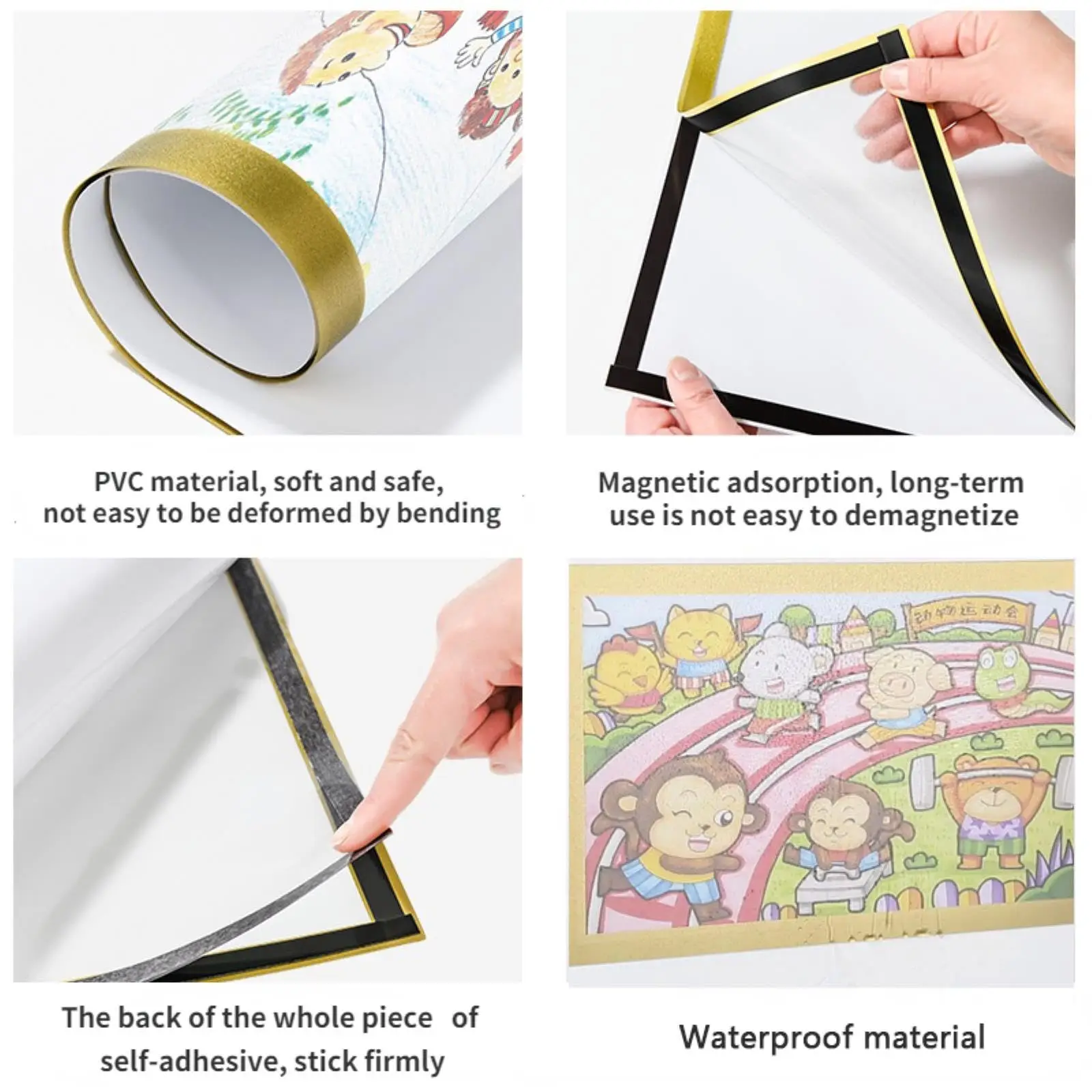 PVC material, soft and safe, not easy to be deformed by bending

Magnetic adsorption, long-term use is not easy to demagnetize

动物运动会

The back of the whole piece of self-adhesive, stick firmly

Waterproof material