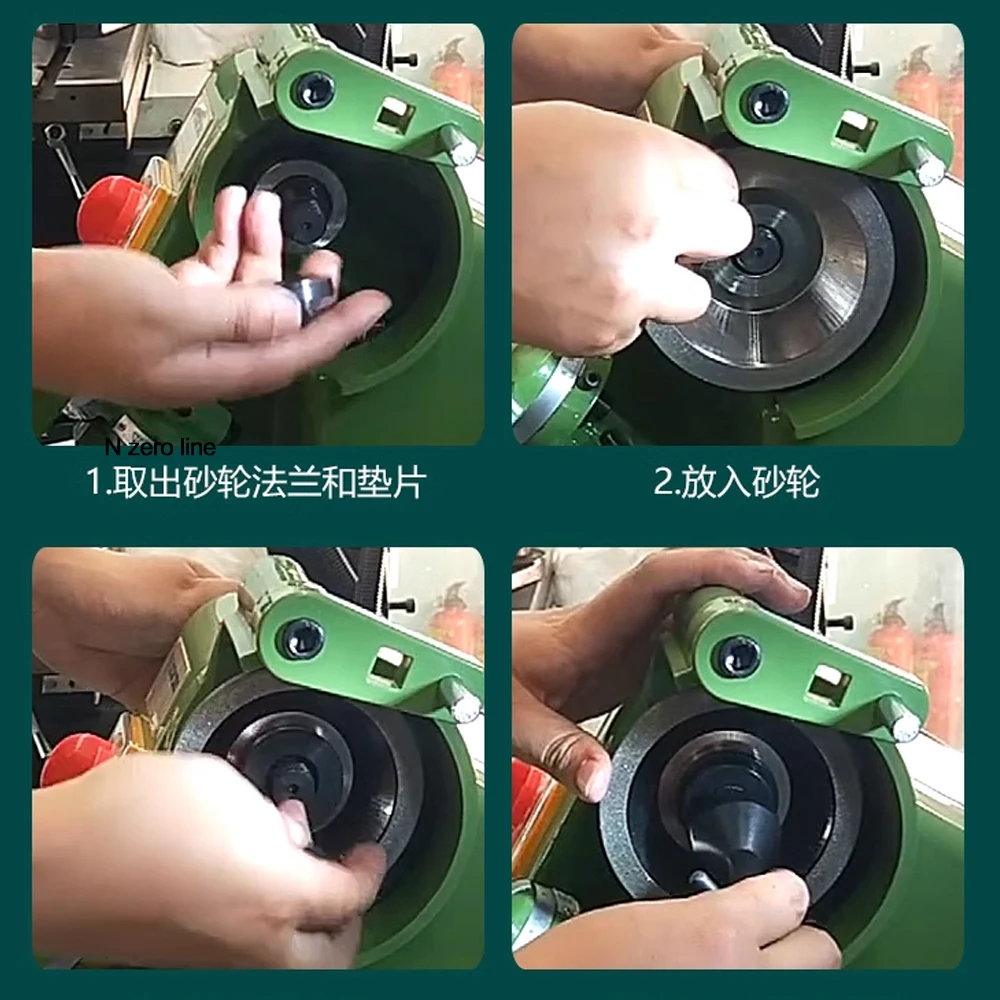 N zero line
1.取出砂轮法兰和垫片

2.放入砂轮