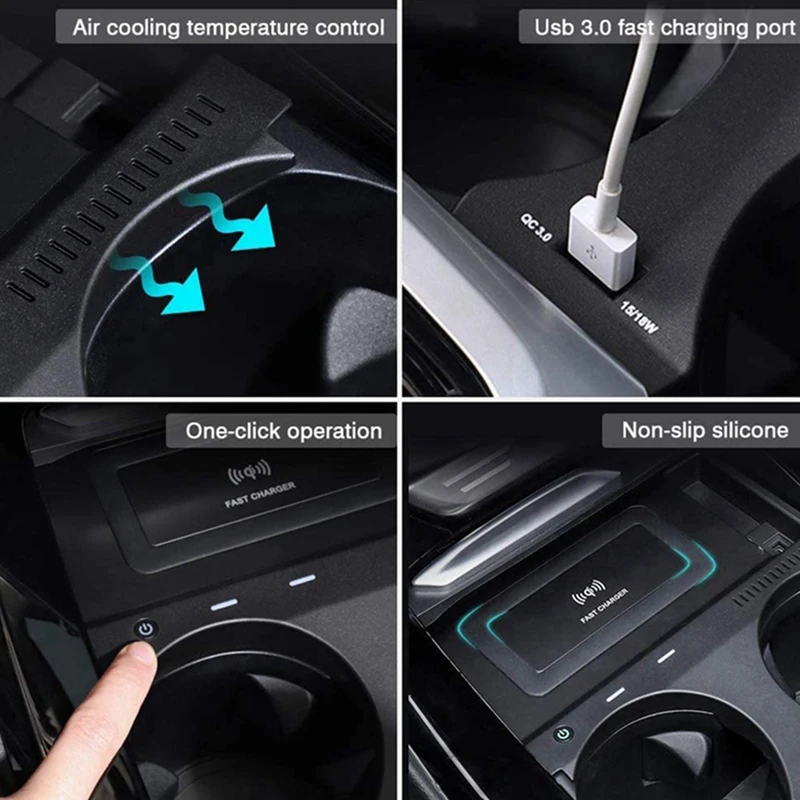 Air cooling temperature control

Usb 3.0 fast charging port

QC 3.0

15/18W

One-click operation

FAST CHARGER

Non-slip silicone

FAST CHARGER