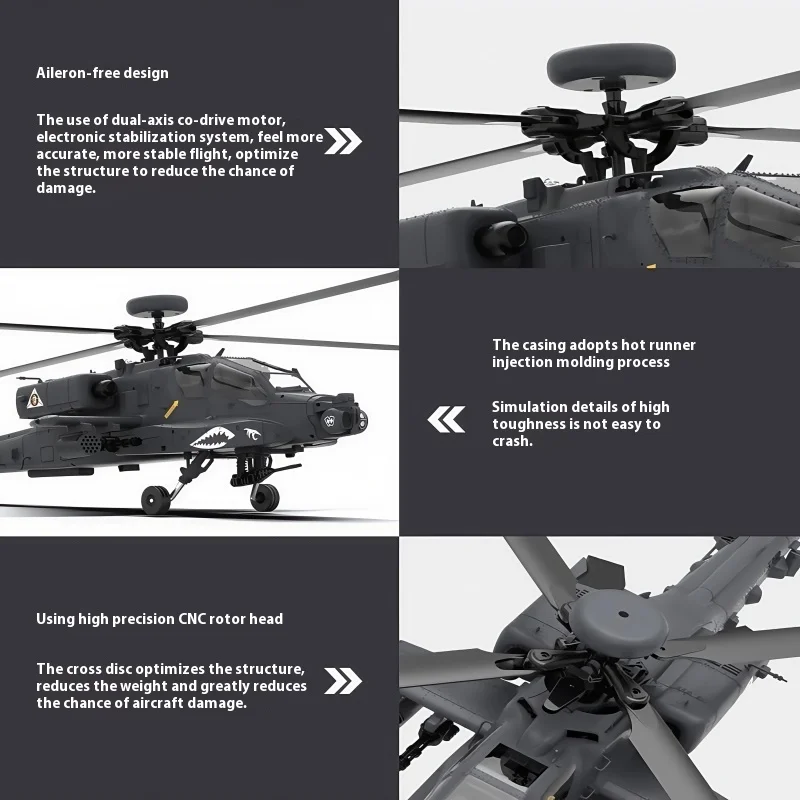 Aileron-free design

The use of dual-axis co-drive motor, electronic stabilization system, feel more accurate, more stable flight, optimize the structure to reduce the chance of damage.

The casing adopts hot runner injection molding process

Simulation details of high toughness is not easy to crash.

Using high precision CNC rotor head

The cross disc optimizes the structure, reduces the weight and greatly reduces the chance of aircraft damage.