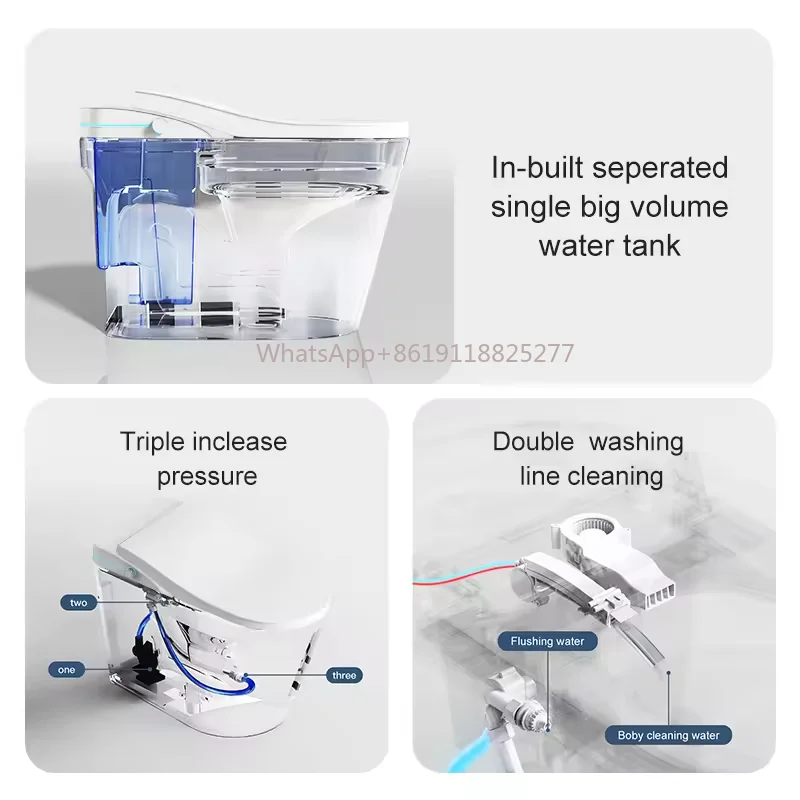 In-built seperated single big volume water tank

WhatsApp+8619118825277

Triple inclease pressure

two

one

three

Double washing line cleaning

Flushing water

Boby cleaning water