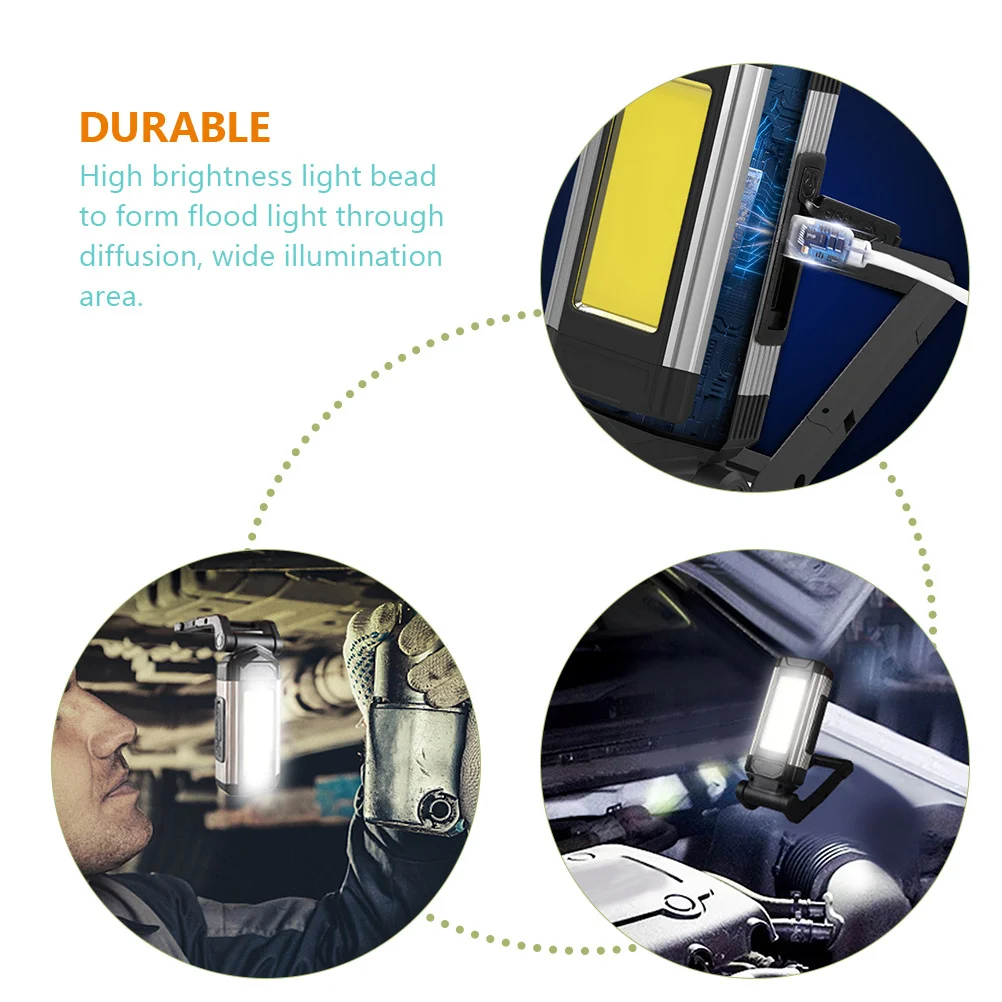 DURABLE
High brightness light bead to form flood light through diffusion, wide illumination area.