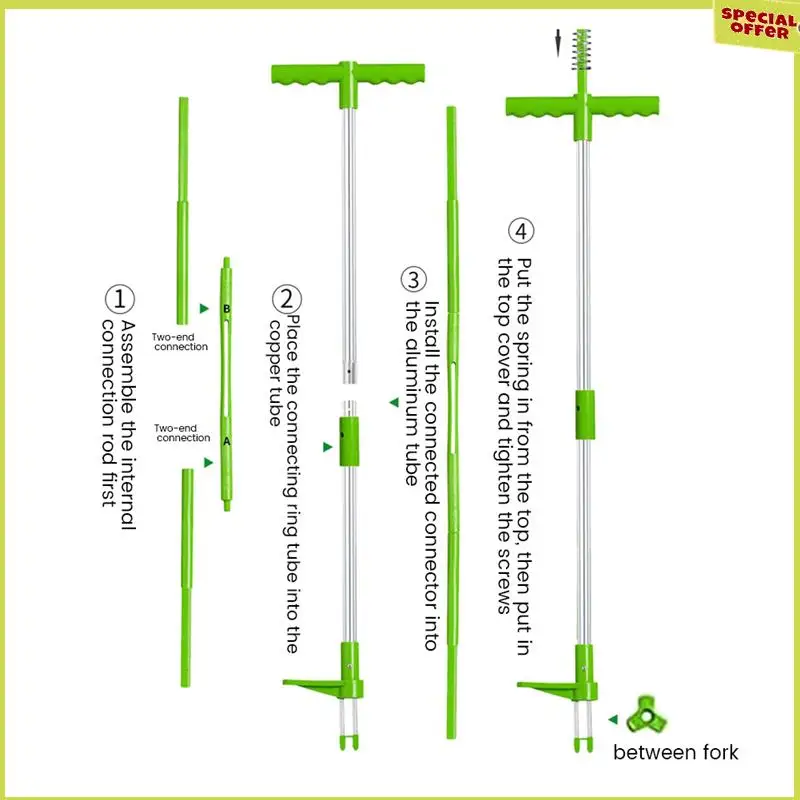 SPECIAL OFFER

① Assemble the internal connection rod first

Two-end connection

B

Two-end connection

A

② Place the connecting ring tube into the copper tube

③ Install the connected connector into the aluminum tube

④ Put the spring in from the top, then put in the top cover and tighten the screws

between fork