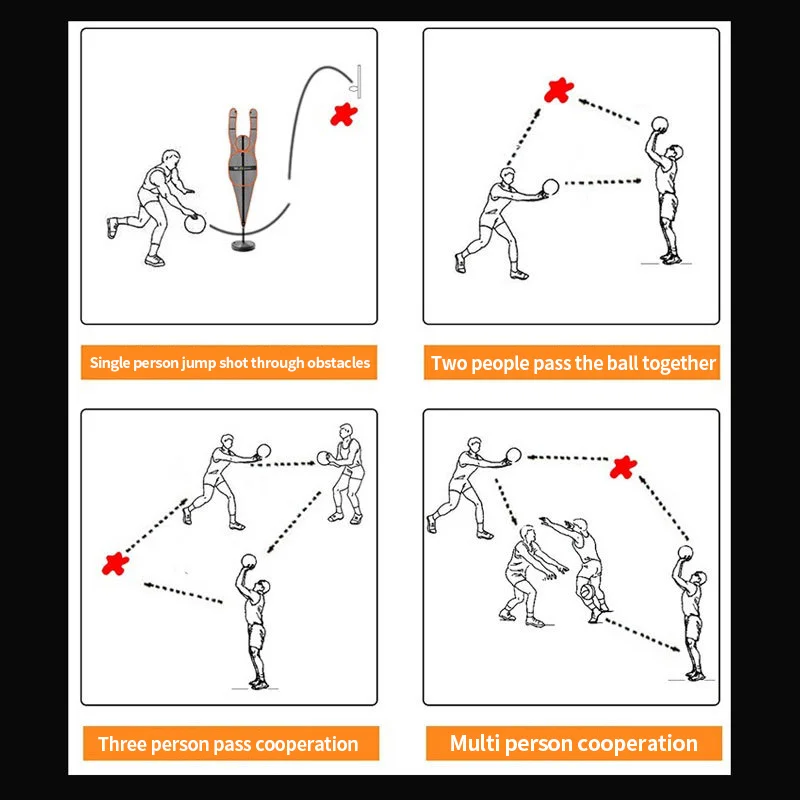 Single person jump shot through obstacles

Two people pass the ball together

Three person pass cooperation

Multi person cooperation