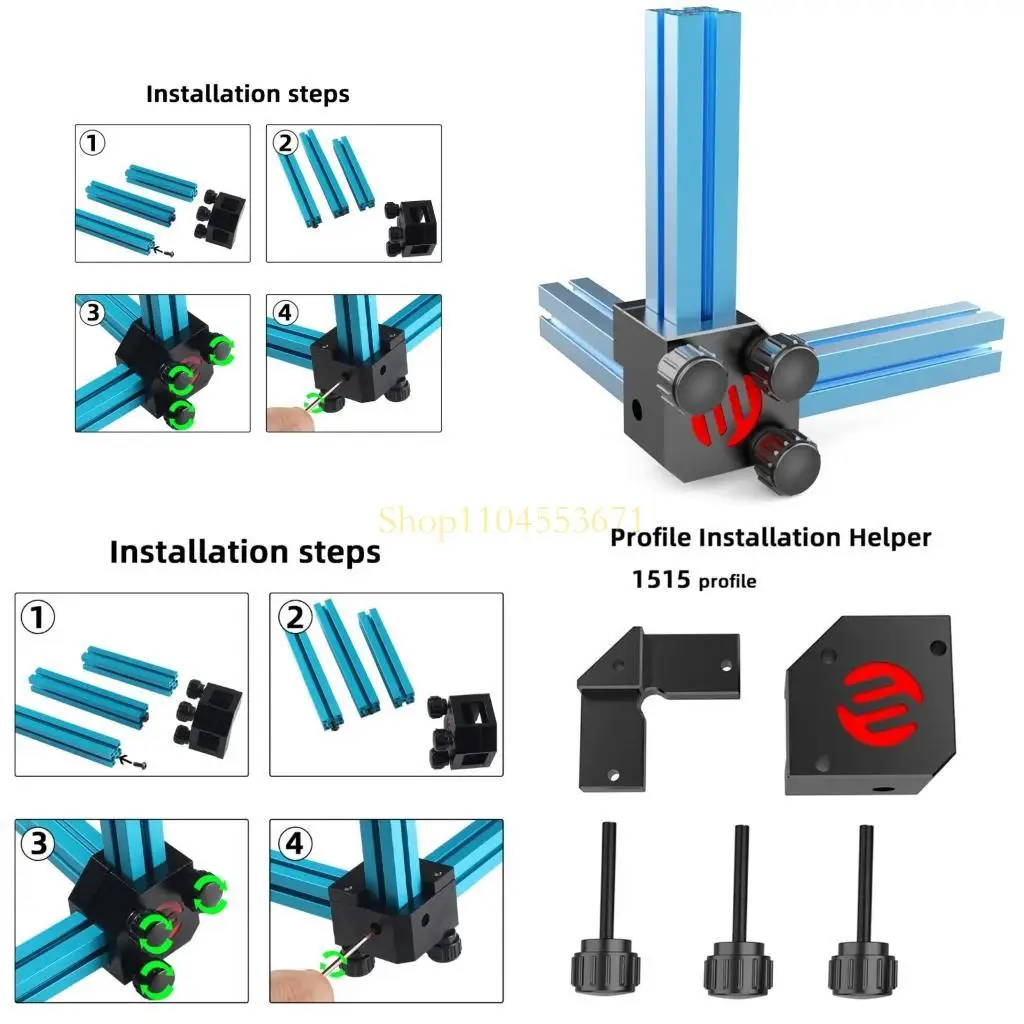 Installation steps

①

②

③

④

Shop1104553671

Installation steps

①

②

③

④

Profile Installation Helper

1515 profile