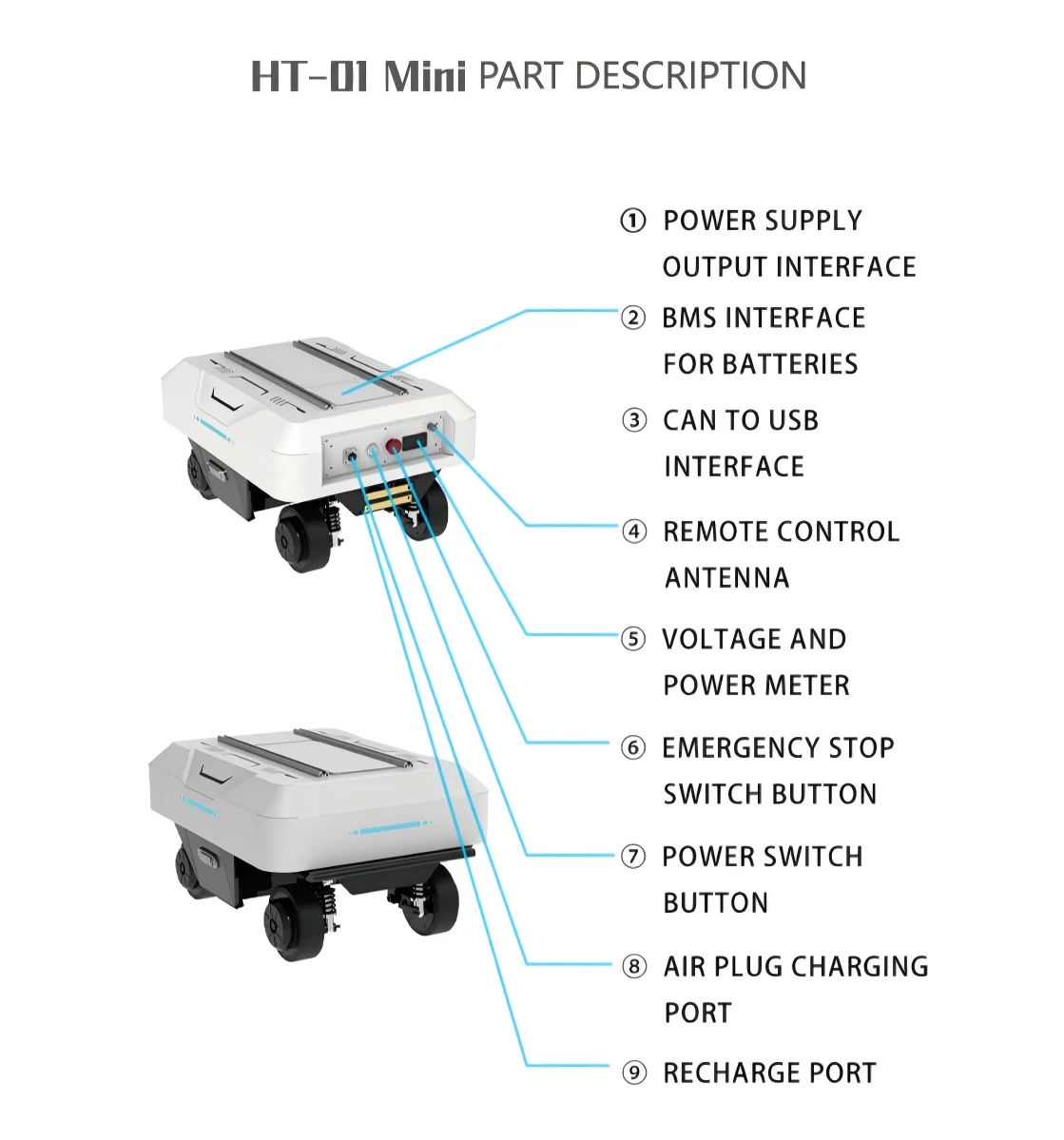 HT-01 Mini PART DESCRIPTION

① POWER SUPPLY OUTPUT INTERFACE

② BMS INTERFACE FOR BATTERIES

③ CAN TO USB INTERFACE

④ REMOTE CONTROL ANTENNA

⑤ VOLTAGE AND POWER METER

⑥ EMERGENCY STOP SWITCH BUTTON

⑦ POWER SWITCH BUTTON

⑧ AIR PLUG CHARGING PORT

⑨ RECHARGE PORT