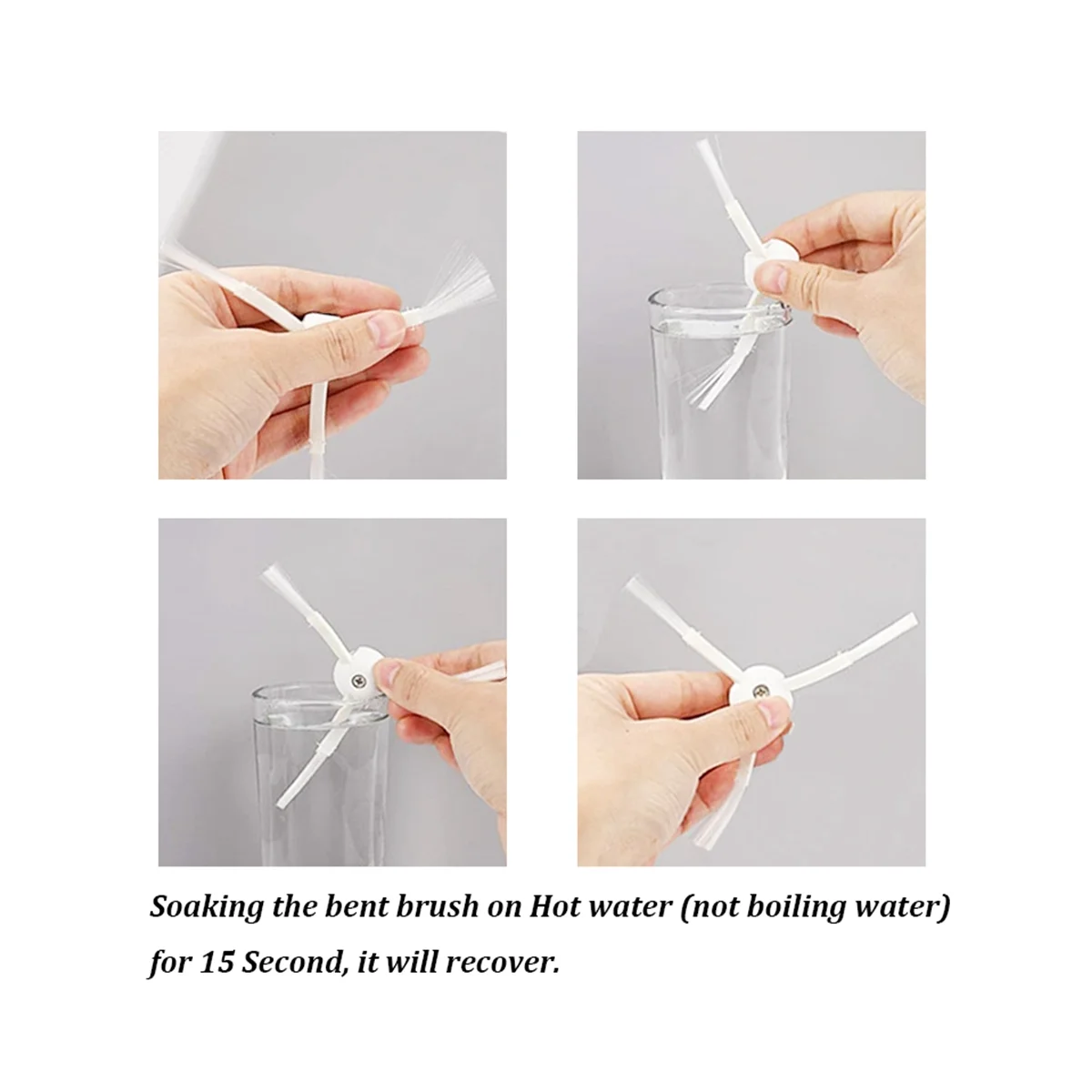 Soaking the bent brush on Hot water (not boiling water) for 15 Second, it will recover.