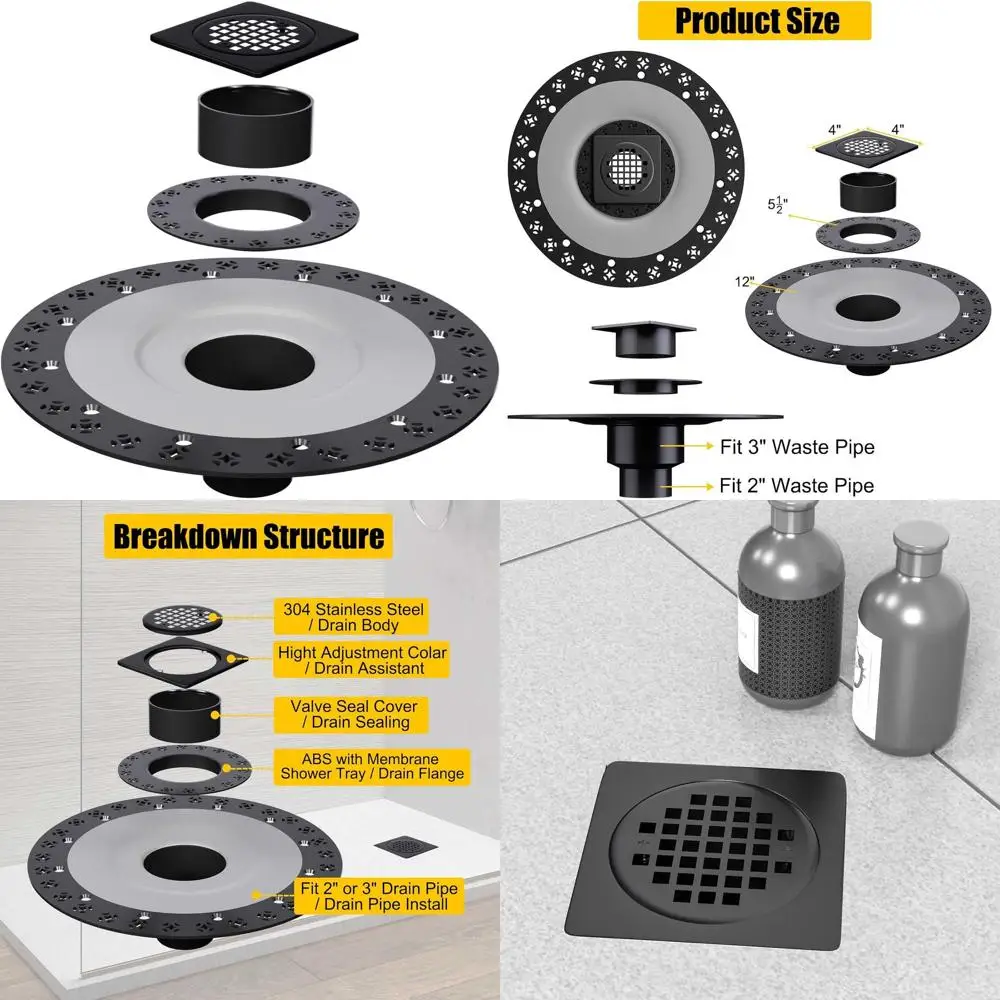 Product Size

4"

4"

$5\frac{1}{2}$"

12"

Fit 3" Waste Pipe

Fit 2" Waste Pipe

Breakdown Structure

304 Stainless Steel / Drain Body

Hight Adjustment Colar / Drain Assistant

Valve Seal Cover / Drain Sealing

ABS with Membrane Shower Tray / Drain Flange

Fit 2" or 3" Drain Pipe / Drain Pipe Install