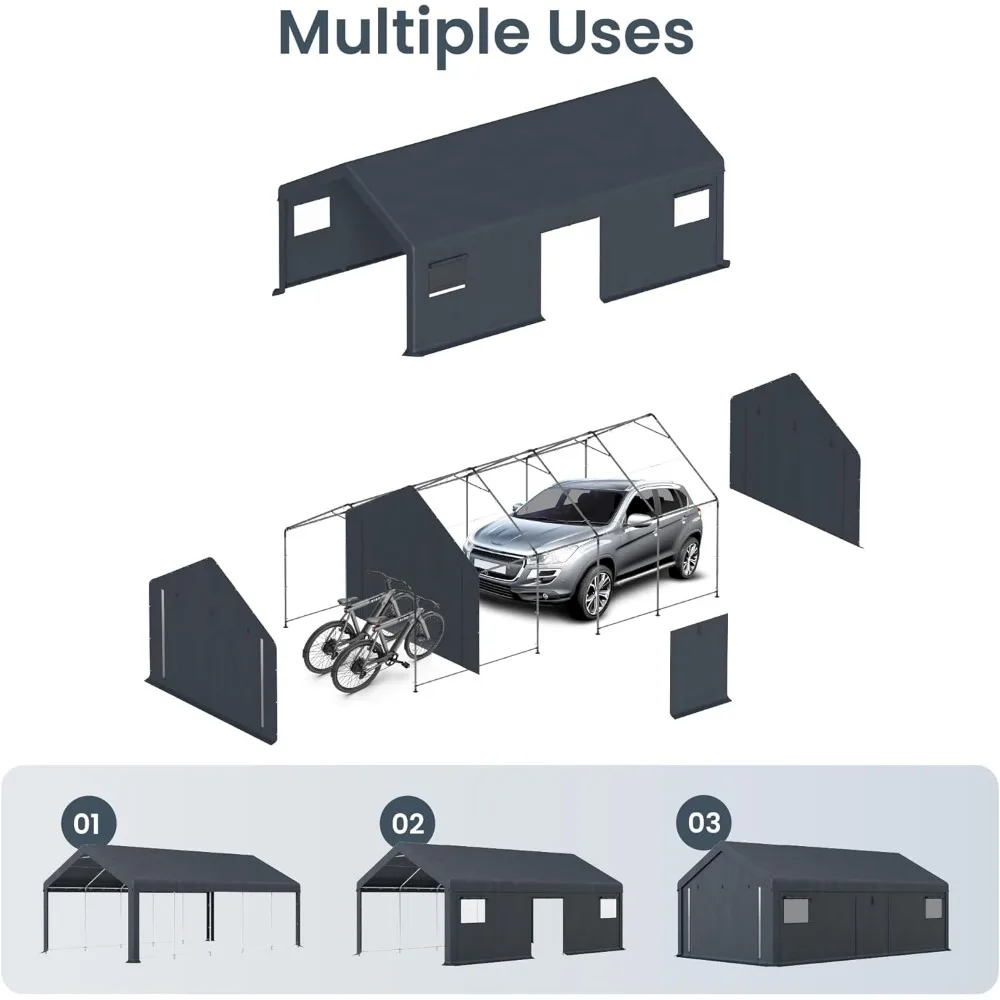 Multiple Uses

01

02

03