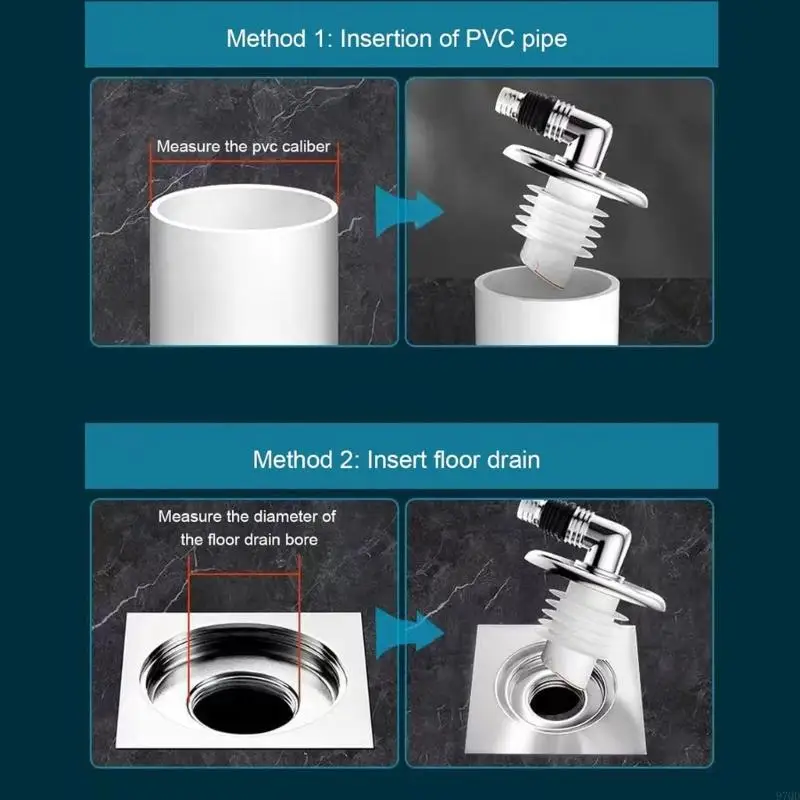 Method 1: Insertion of PVC pipe

Measure the pvc caliber

Method 2: Insert floor drain

Measure the diameter of the floor drain bore