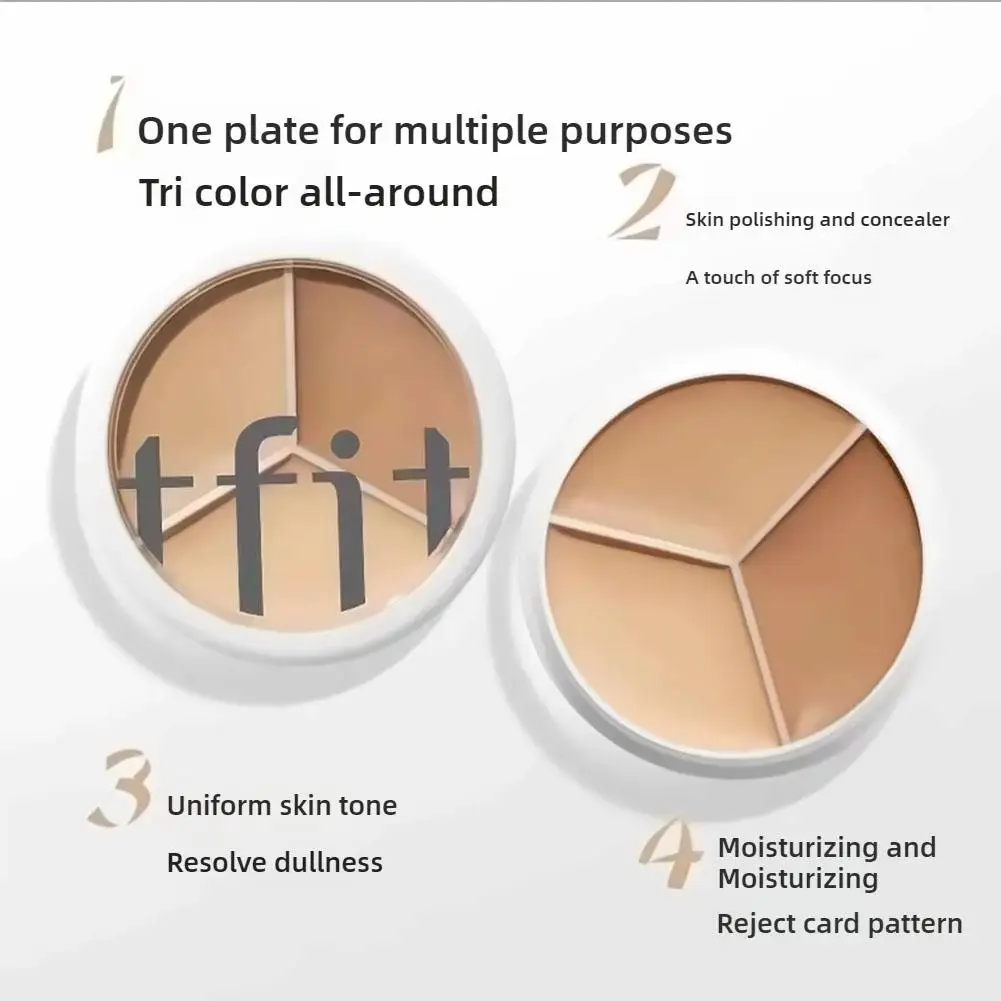 1 One plate for multiple purposes
Tri color all-around

2 Skin polishing and concealer

A touch of soft focus

tfit

3 Uniform skin tone

Resolve dullness

4 Moisturizing and Moisturizing

Reject card pattern