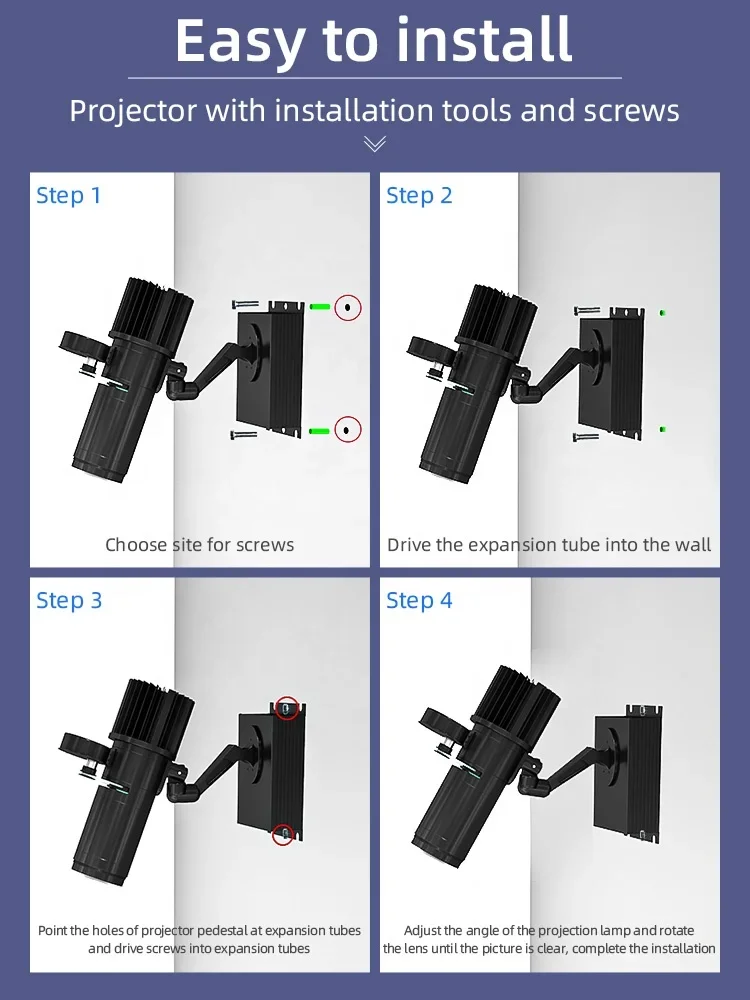 Easy to install

Projector with installation tools and screws

Step 1

Choose site for screws

Step 2

Drive the expansion tube into the wall

Step 3

Point the holes of projector pedestal at expansion tubes and drive screws into expansion tubes

Step 4

Adjust the angle of the projection lamp and rotate the lens until the picture is clear, complete the installation