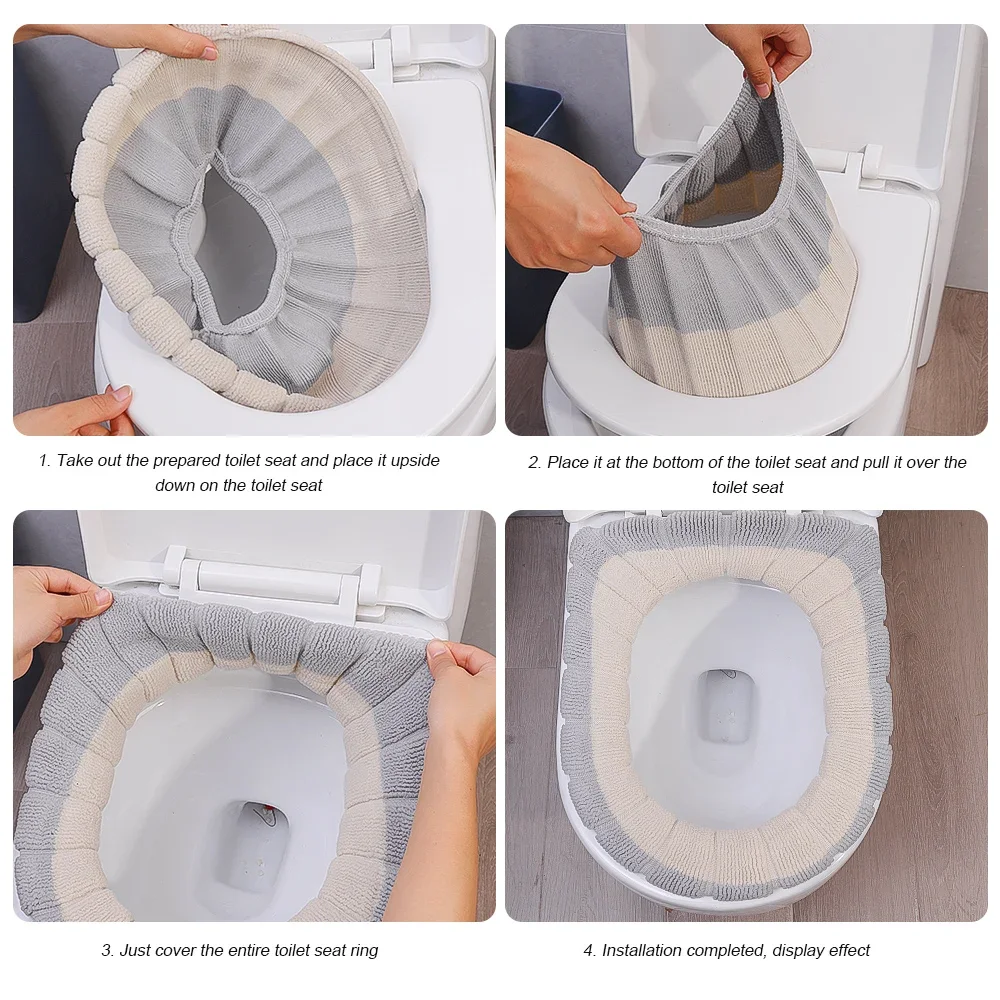 1. Take out the prepared toilet seat and place it upside down on the toilet seat

2. Place it at the bottom of the toilet seat and pull it over the toilet seat

3. Just cover the entire toilet seat ring

4. Installation completed, display effect