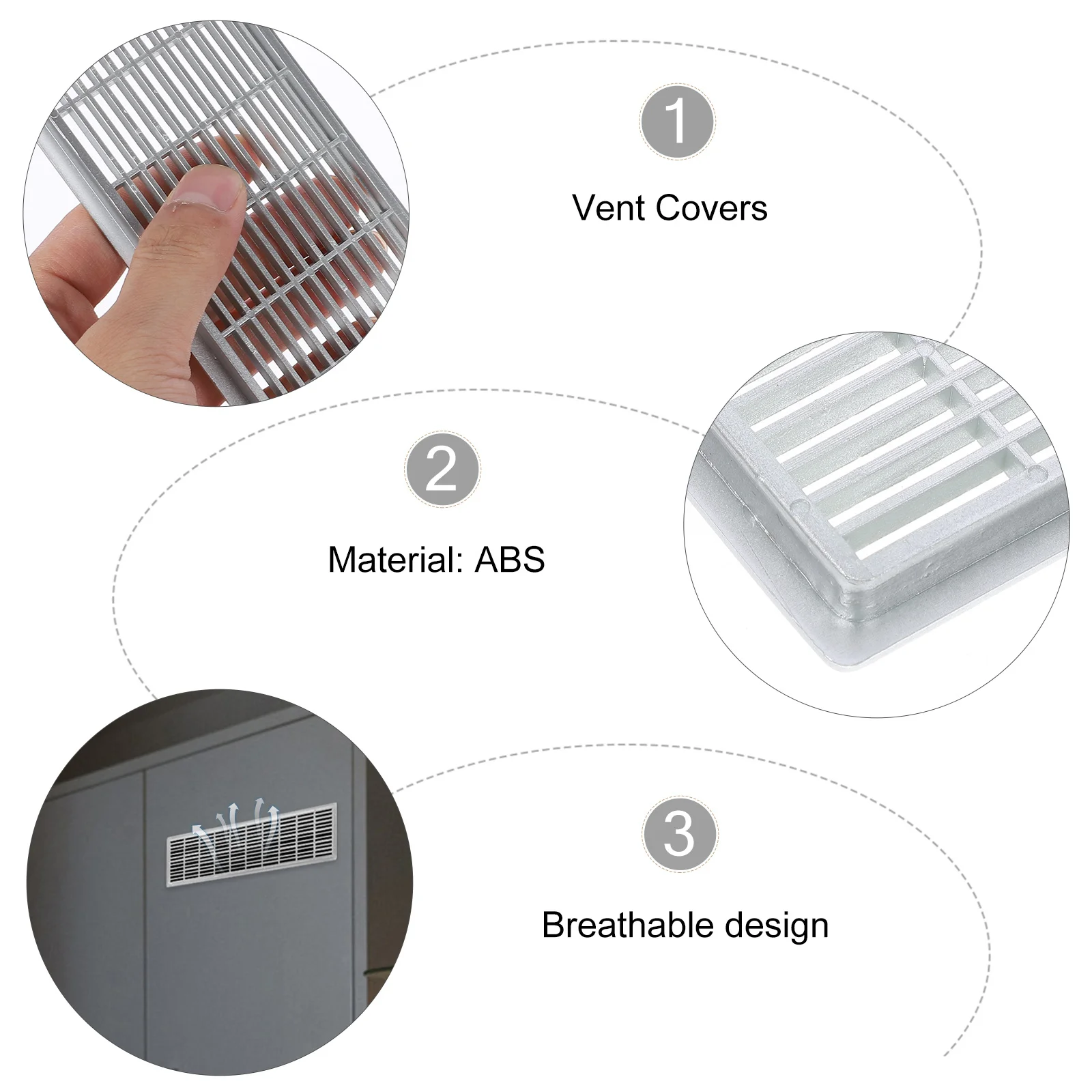 1

Vent Covers

2

Material: ABS

3

Breathable design