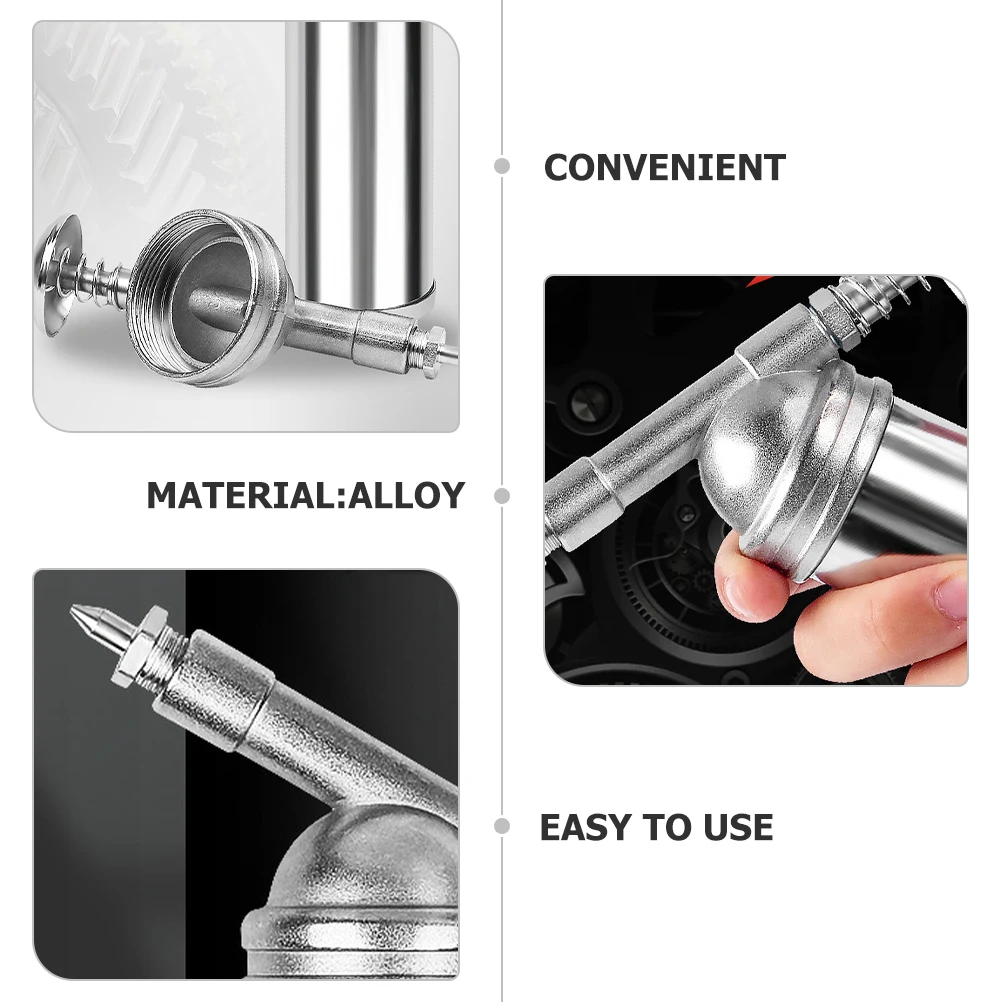 CONVENIENT

MATERIAL:ALLOY

EASY TO USE