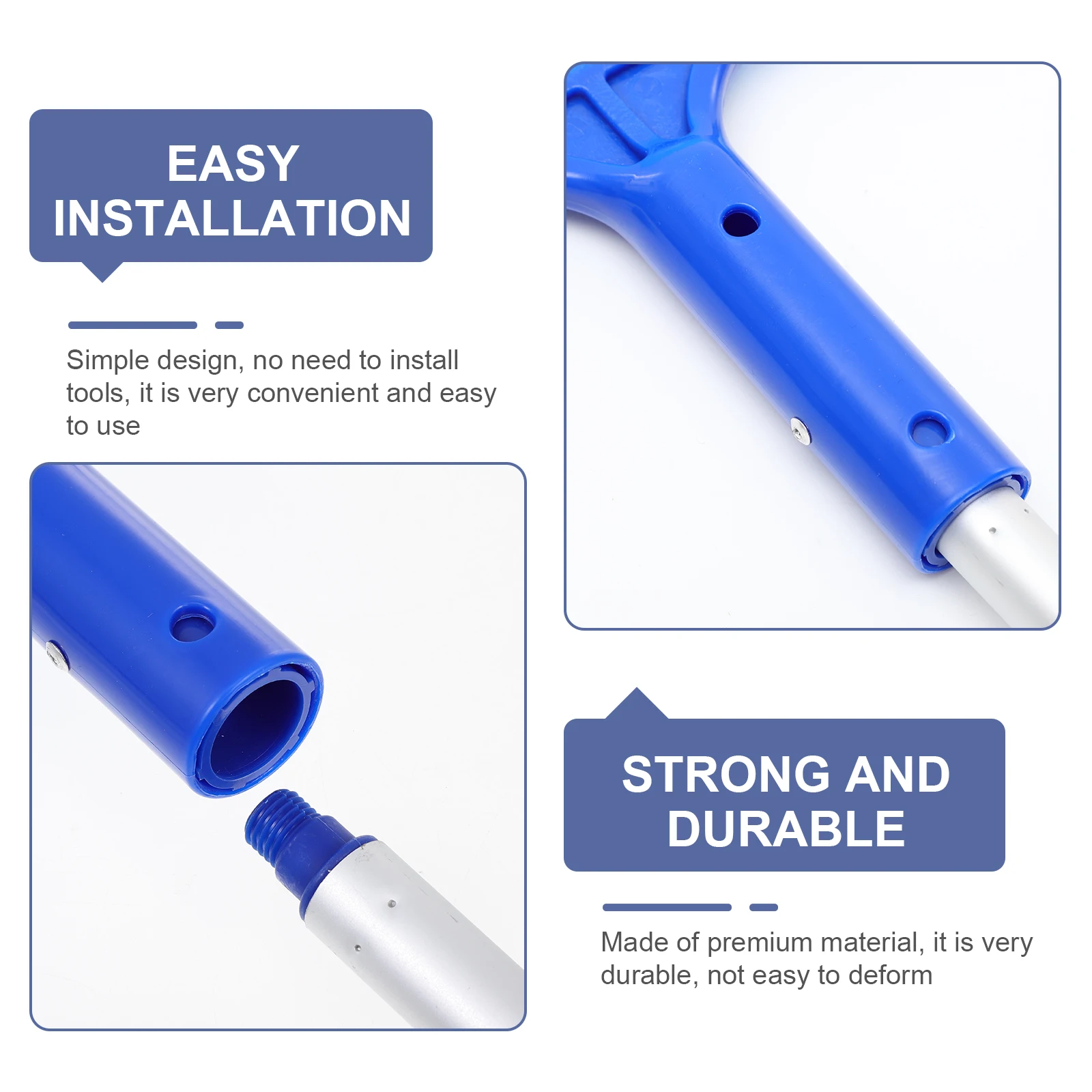 EASY INSTALLATION

Simple design, no need to install tools, it is very convenient and easy to use

STRONG AND DURABLE

Made of premium material, it is very durable, not easy to deform