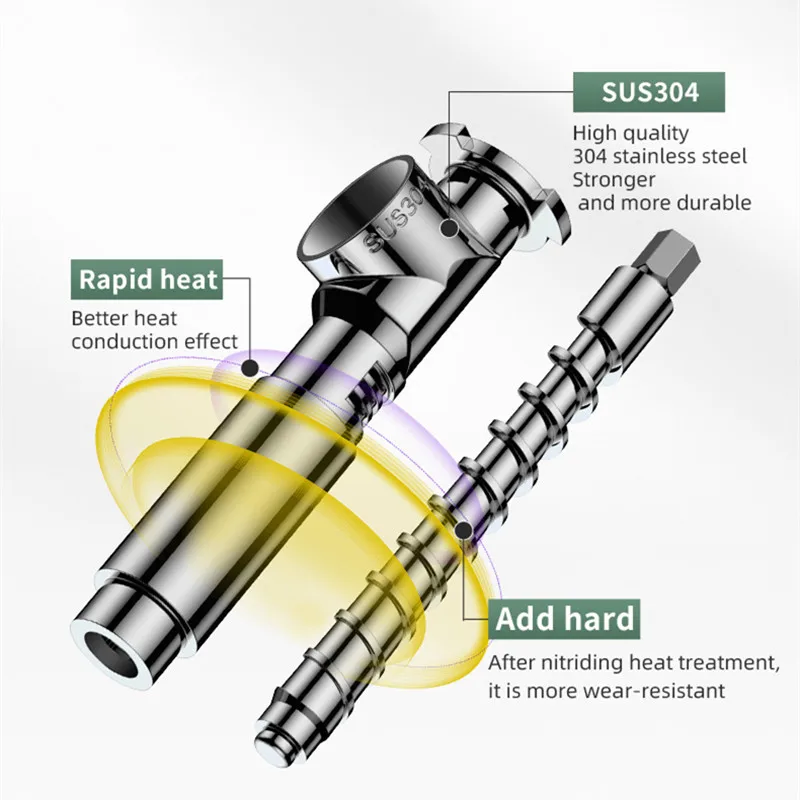 SUS304

High quality
304 stainless steel
Stronger
and more durable

SUS304

Rapid heat

Better heat
conduction effect

Add hard

After nitriding heat treatment,
it is more wear-resistant