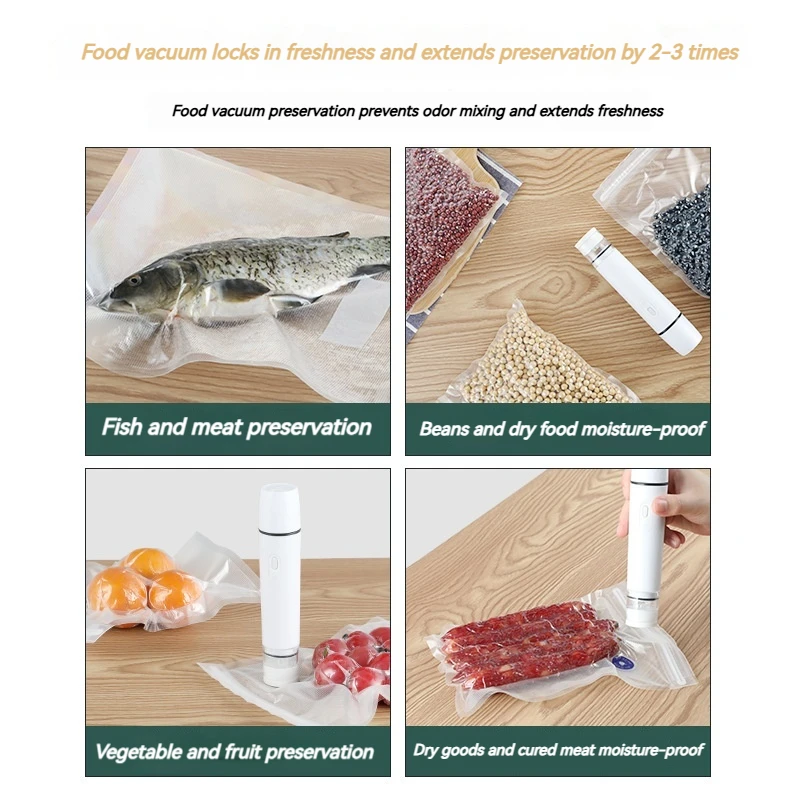 Food vacuum locks in freshness and extends preservation by 2-3 times

Food vacuum preservation prevents odor mixing and extends freshness

Fish and meat preservation

Beans and dry food moisture-proof

Vegetable and fruit preservation

Dry goods and cured meat moisture-proof