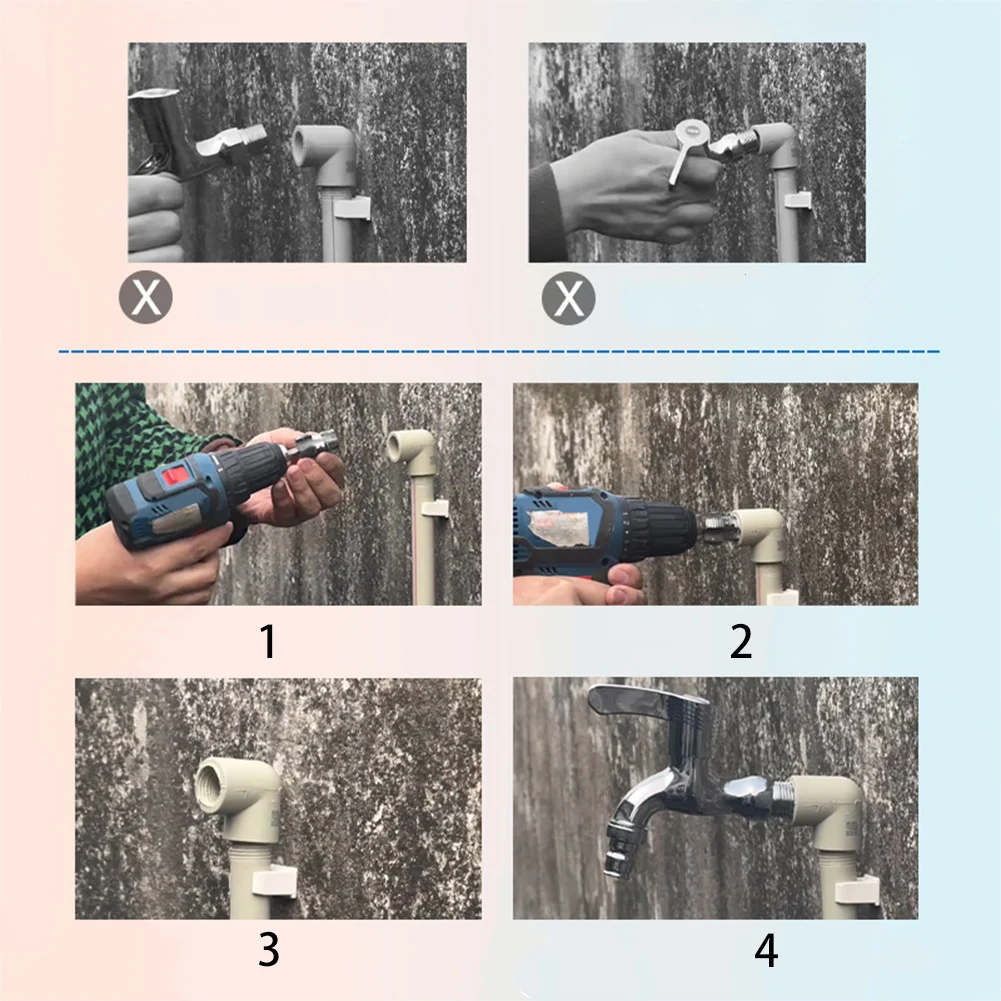 X

X

1

2

3

4