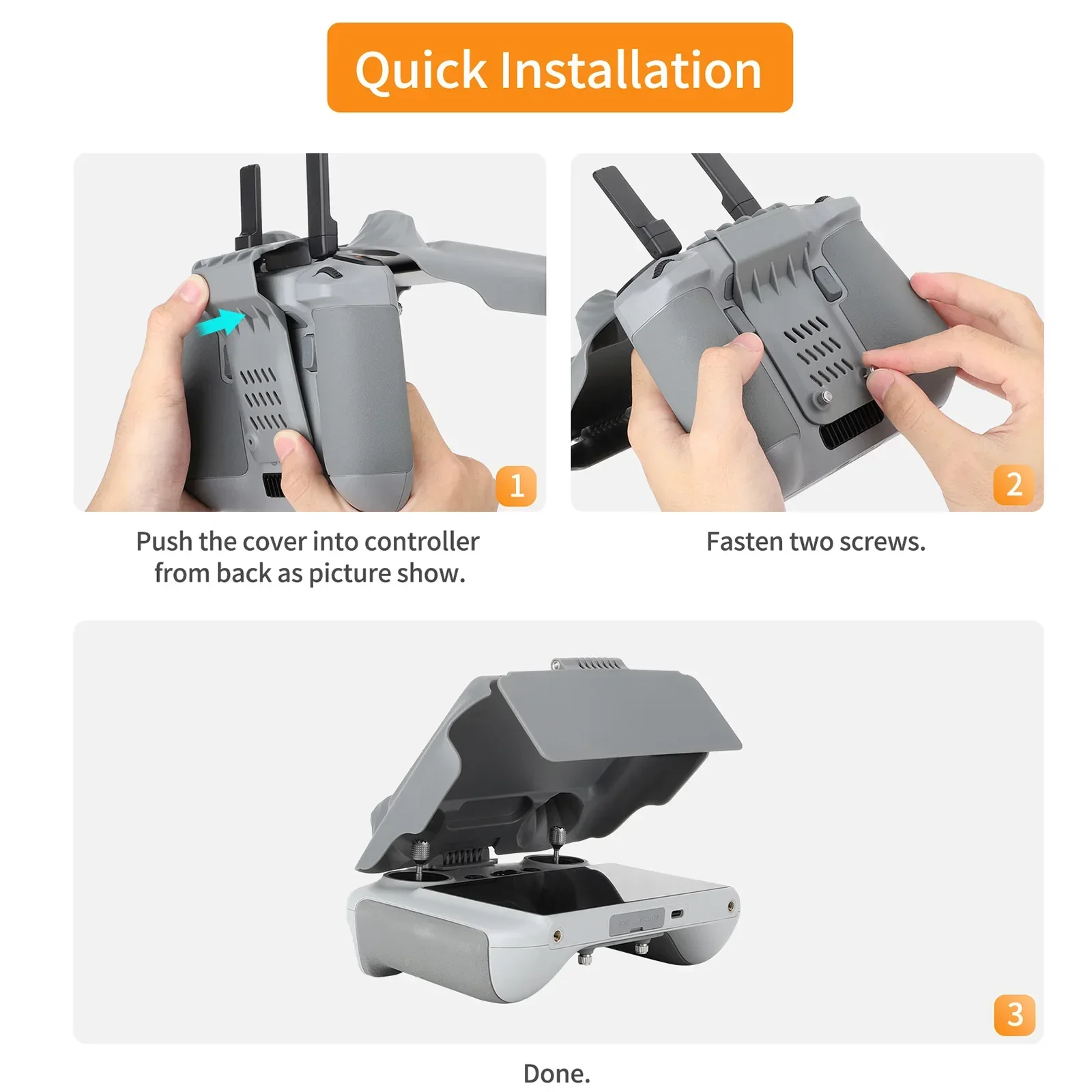 Quick Installation

1

Push the cover into controller from back as picture show.

2

Fasten two screws.

3

Done.