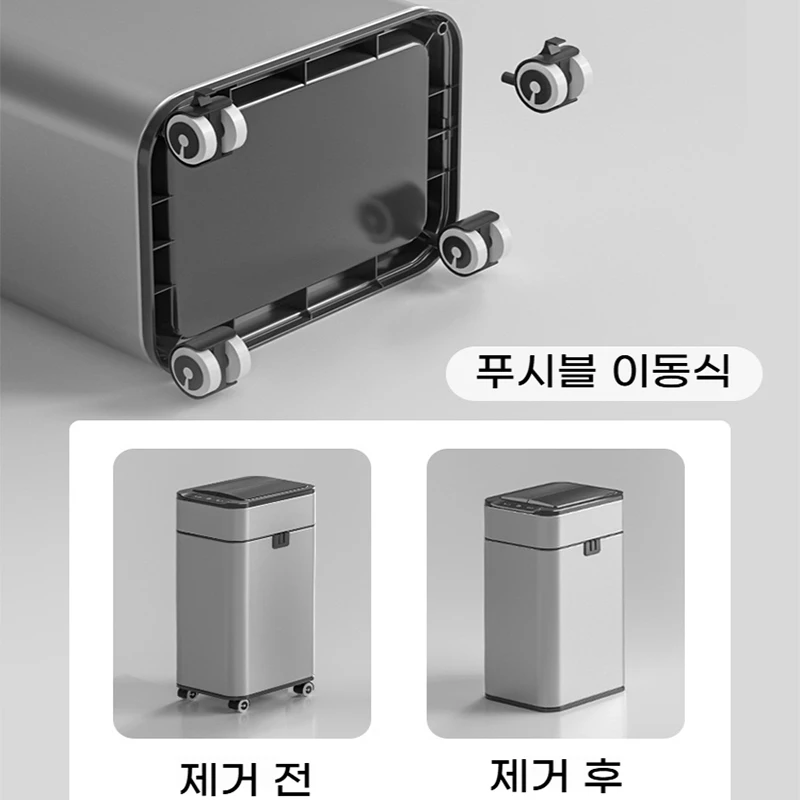 푸시블 이동식

제거 전

제거 후