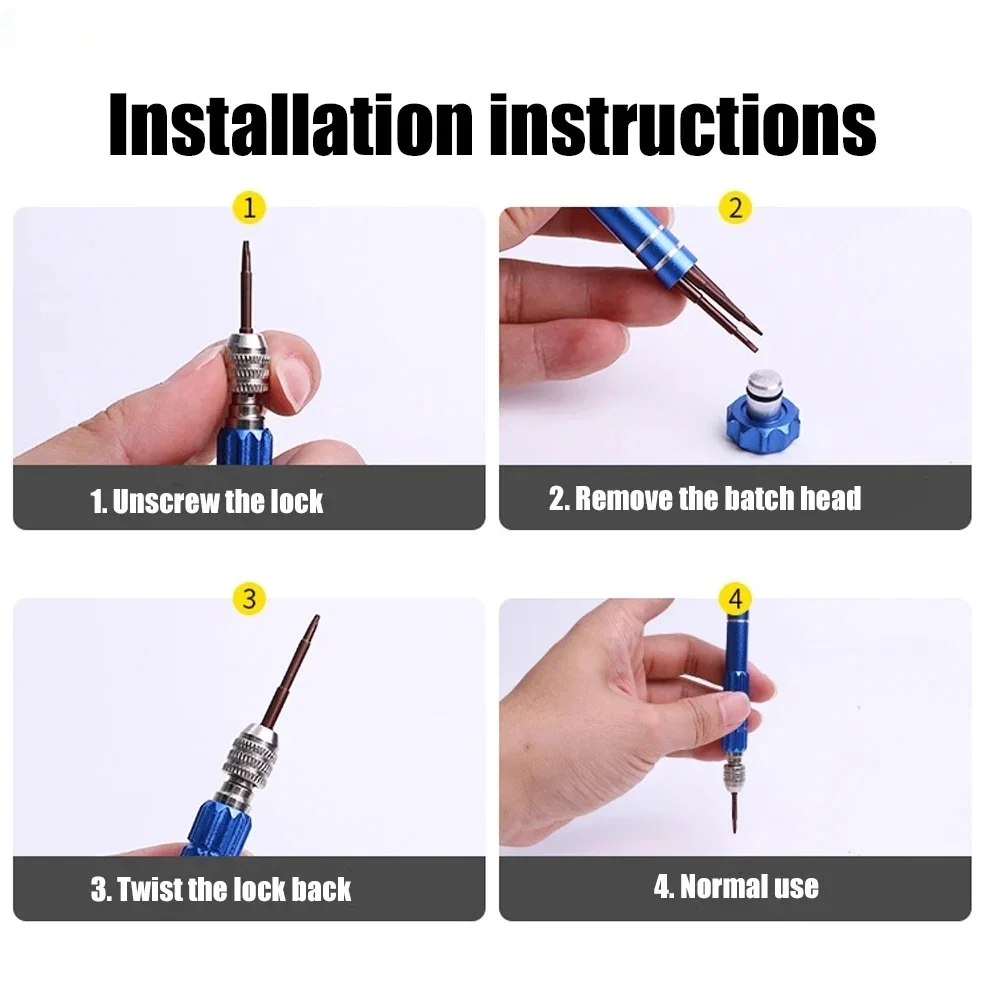 Installation instructions

1

1. Unscrew the lock

2

2. Remove the batch head

3

3. Twist the lock back

4

4. Normal use