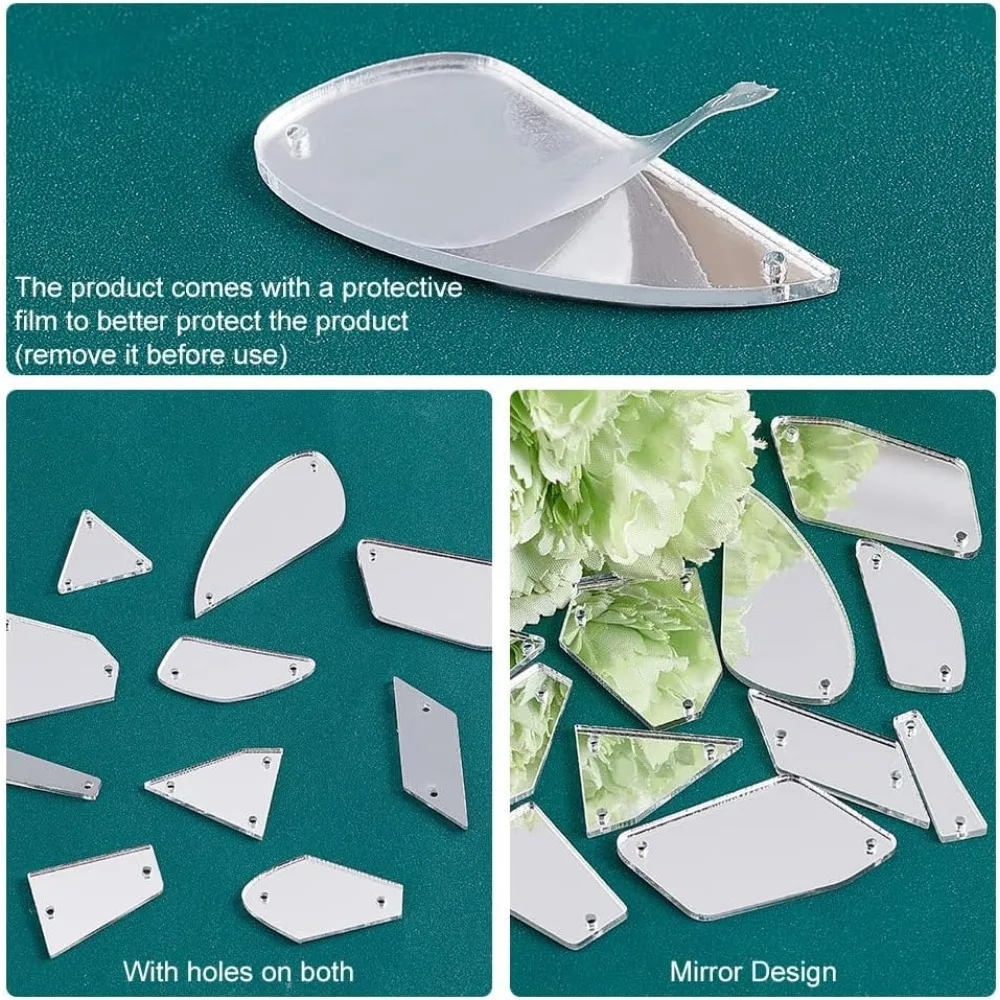 The product comes with a protective film to better protect the product (remove it before use)

With holes on both

Mirror Design