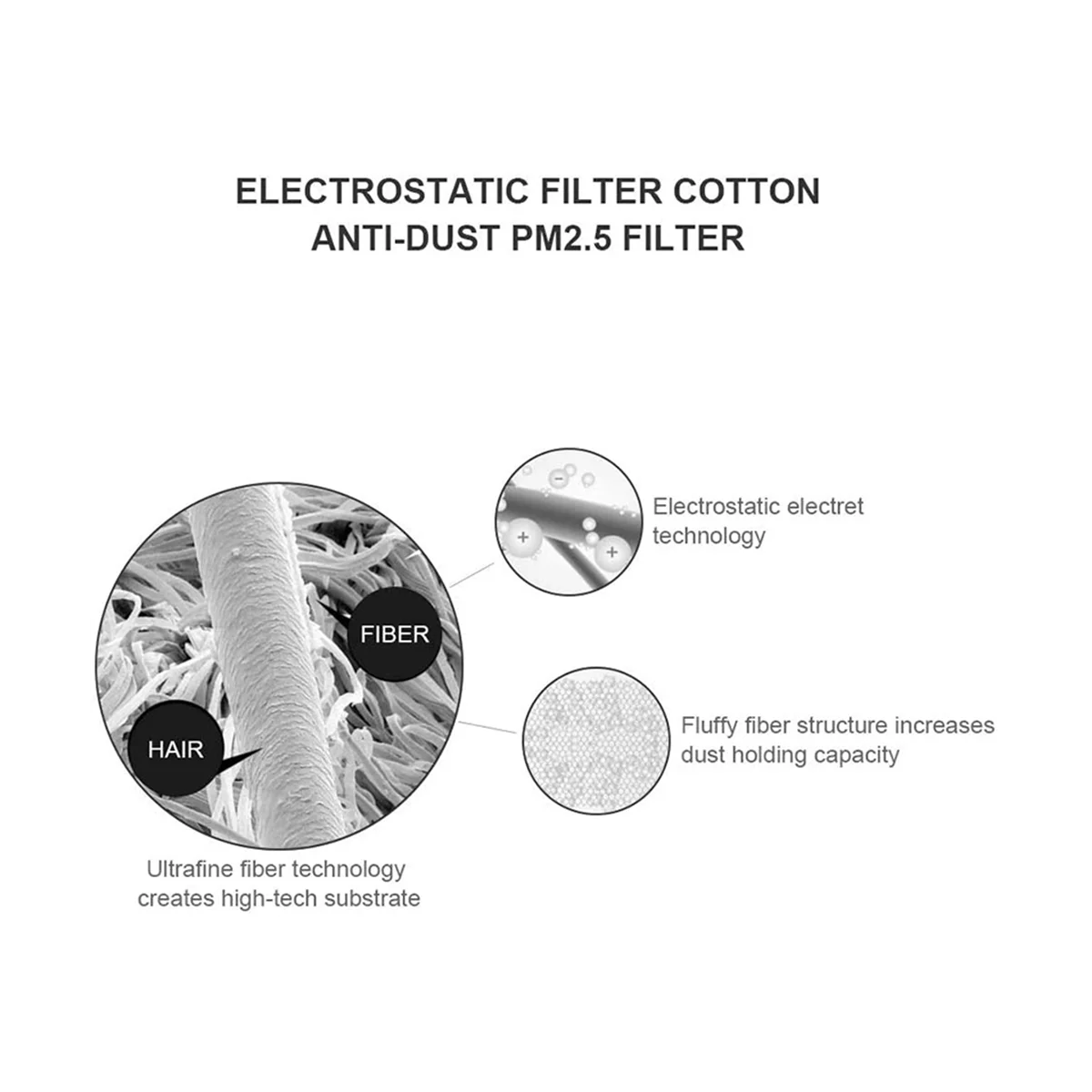 ELECTROSTATIC FILTER COTTON
ANTI-DUST PM2.5 FILTER

FIBER

HAIR

Ultrafine fiber technology creates high-tech substrate

Electrostatic electret technology

Fluffy fiber structure increases dust holding capacity