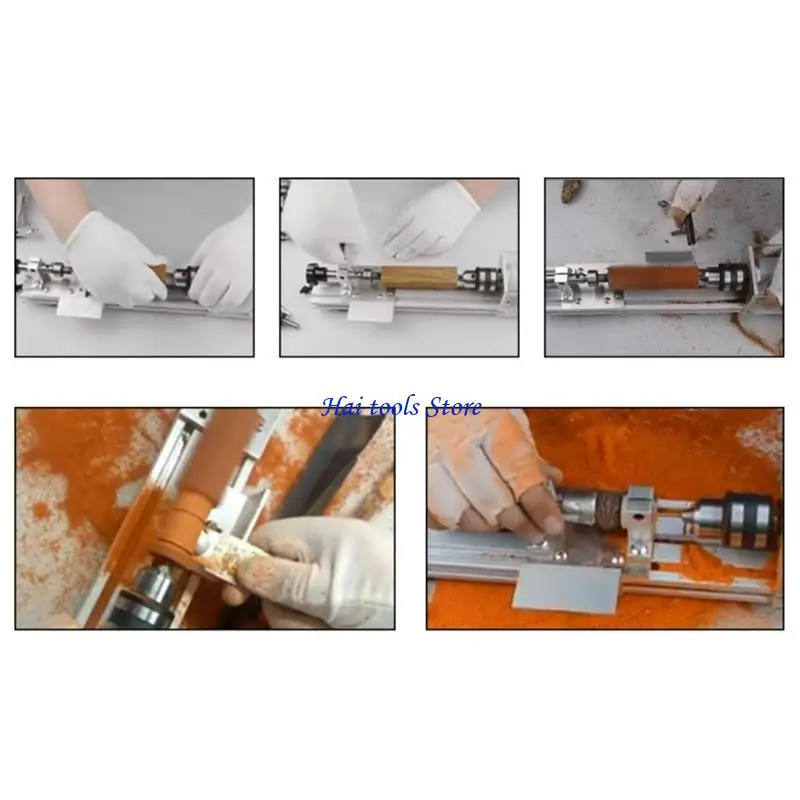 Hai tools Store