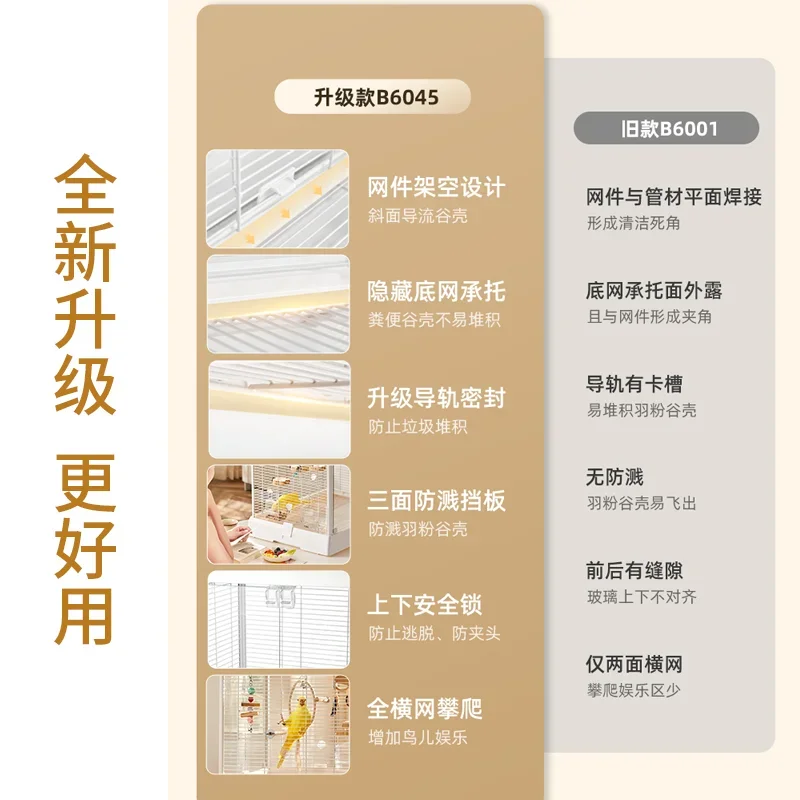 全新升级

更好用

升级款B6045

网件架空设计
斜面导流谷壳

隐藏底网承托
粪便谷壳不易堆积

升级导轨密封
防止垃圾堆积

三面防溅挡板
防溅羽粉谷壳

上下安全锁
防止逃脱、防夹头

全横网攀爬
增加鸟儿娱乐

旧款B6001

网件与管材平面焊接
形成清洁死角

底网承托面外露
且与网件形成夹角

导轨有卡槽
易堆积羽粉谷壳

无防溅
羽粉谷壳易飞出

前后有缝隙
玻璃上下不对齐

仅两面横网
攀爬娱乐区少