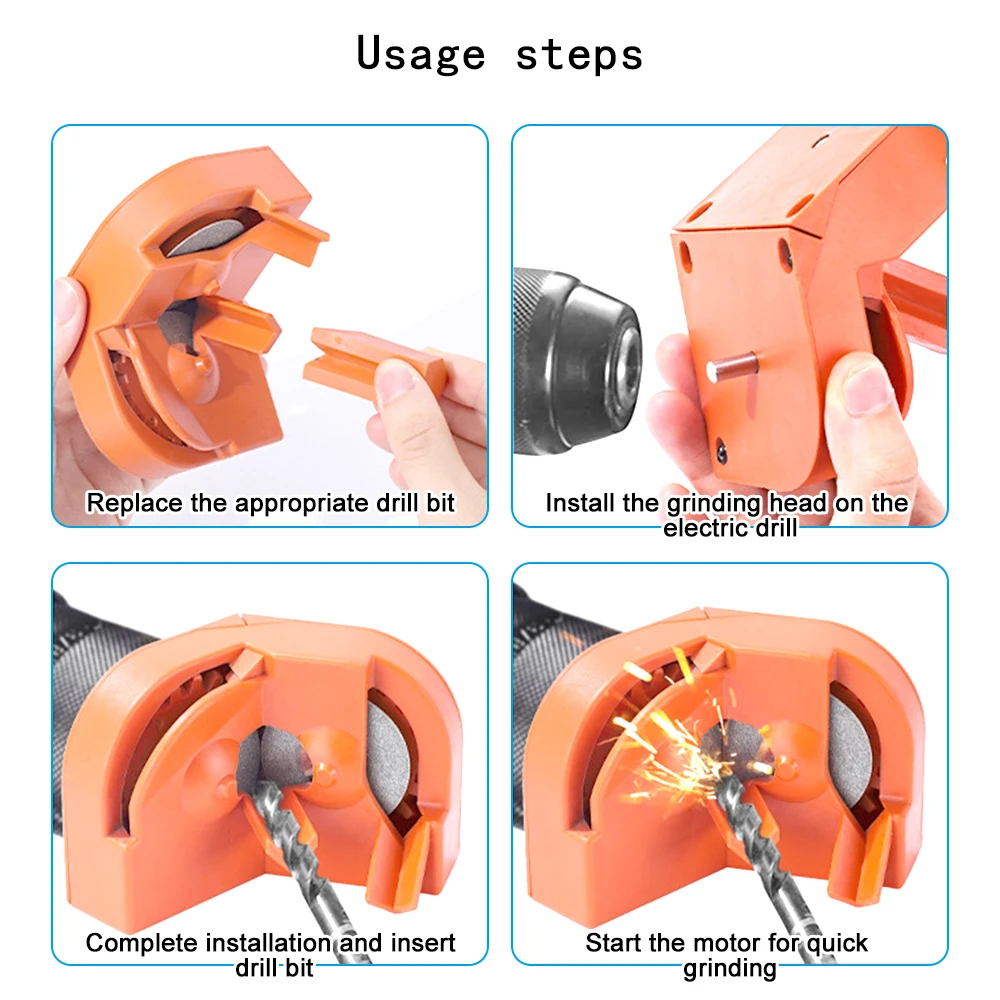 Usage steps

Replace the appropriate drill bit

Install the grinding head on the electric drill

Complete installation and insert drill bit

Start the motor for quick grinding