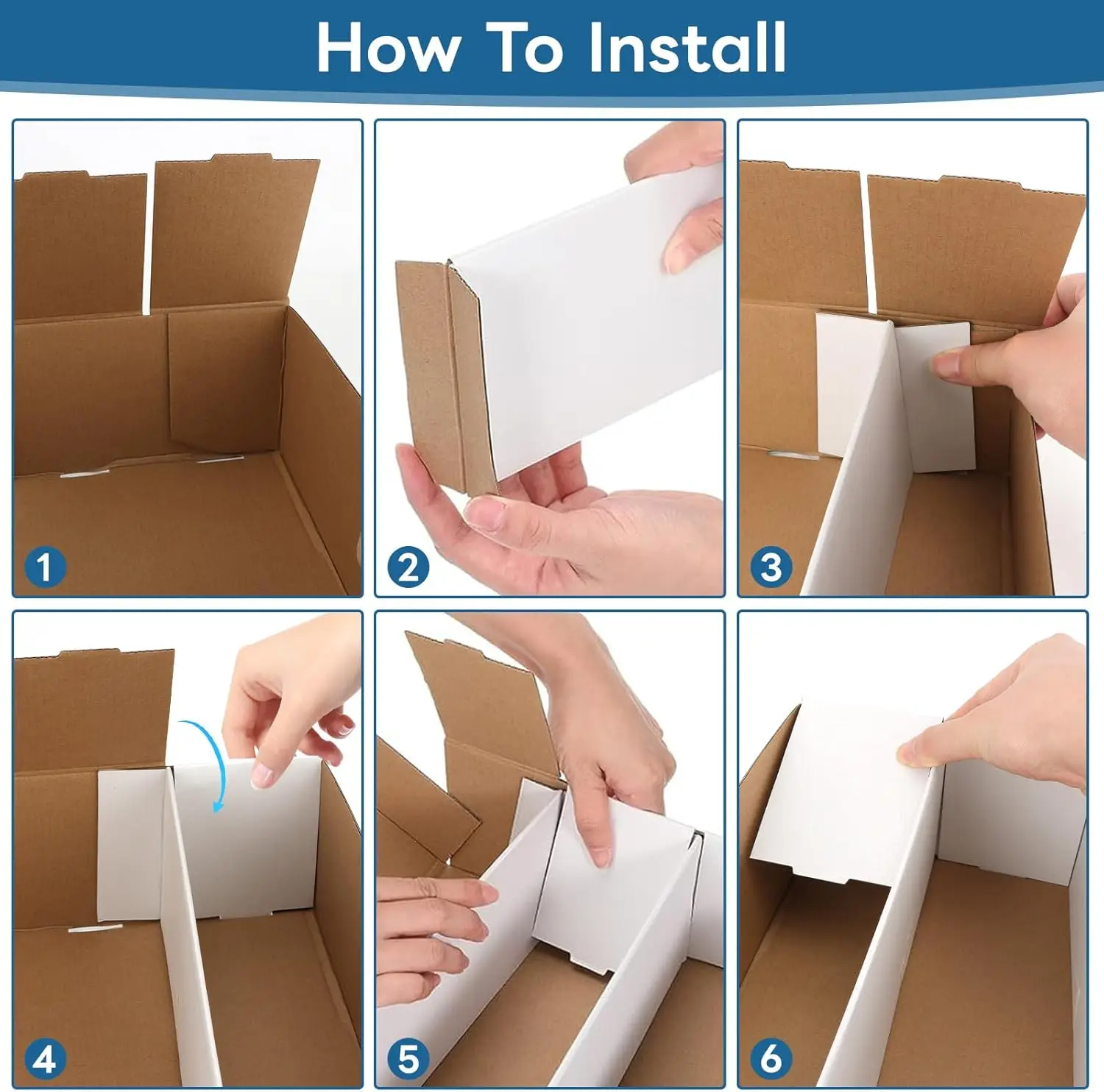 How To Install

1

2

3

4

5

6