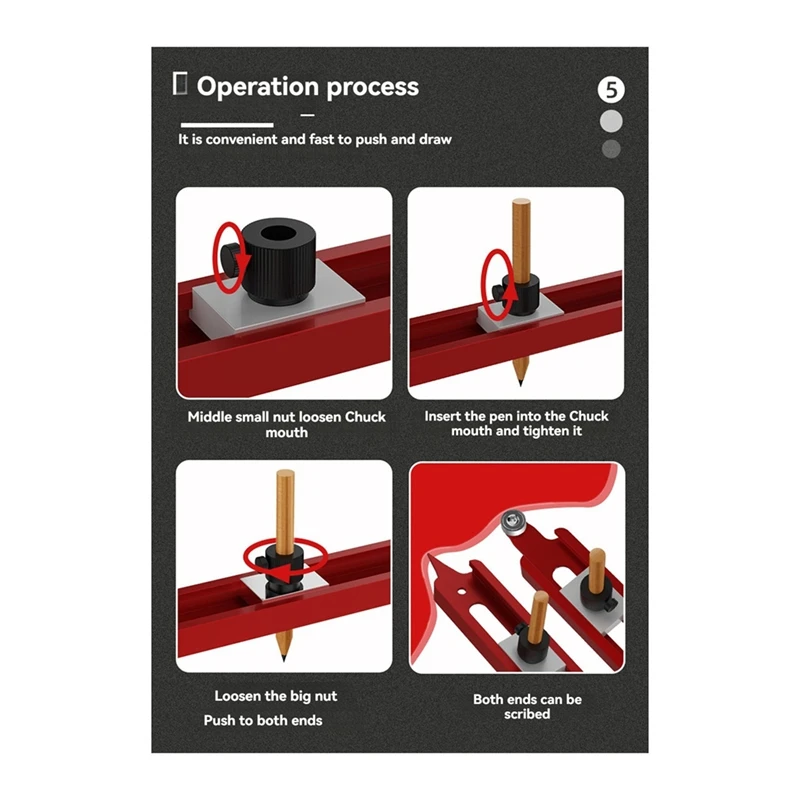 Operation process

5

It is convenient and fast to push and draw

Middle small nut loosen Chuck mouth

Insert the pen into the Chuck mouth and tighten it

Loosen the big nut
Push to both ends

Both ends can be scribed