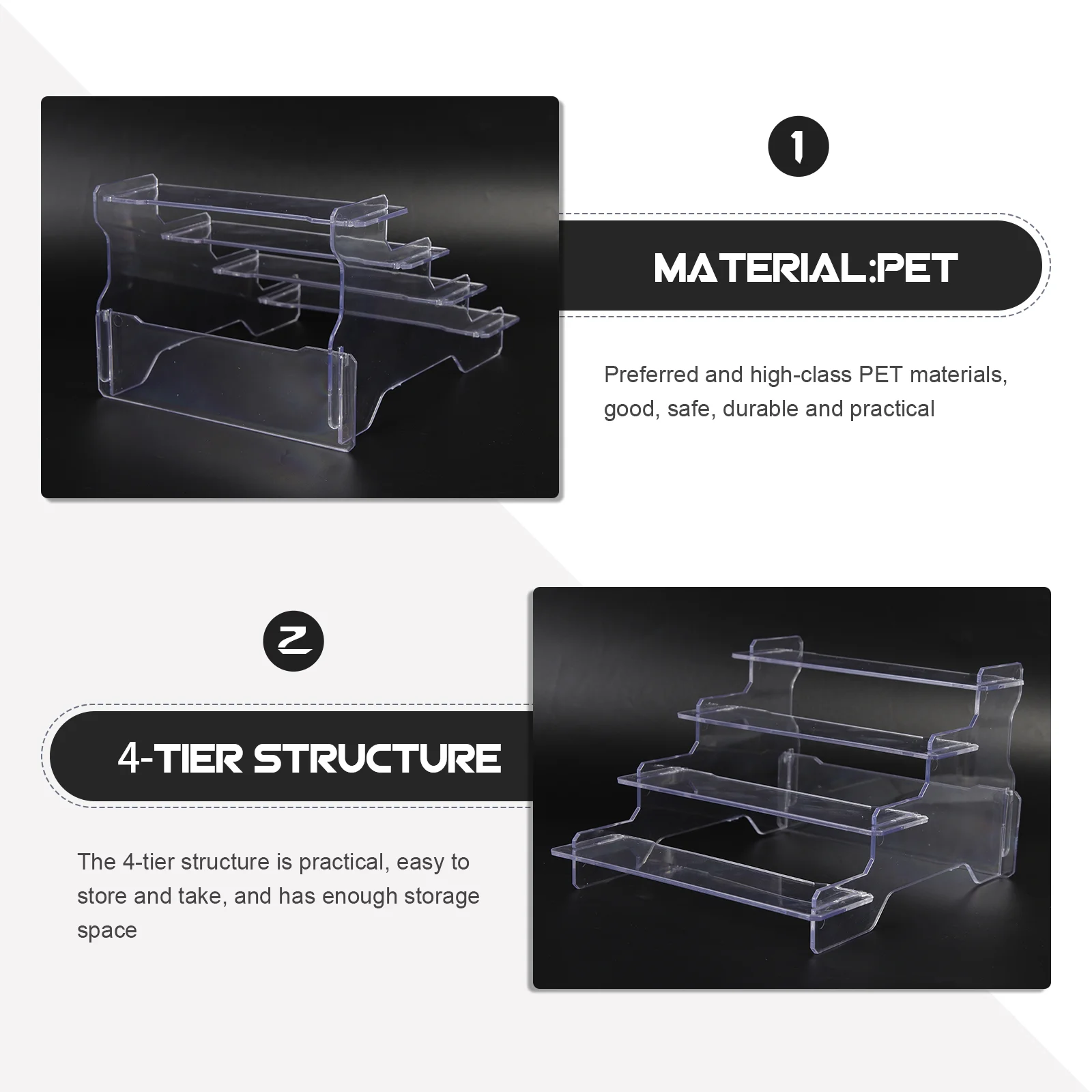 1

MATERIAL:PET

Preferred and high-class PET materials, good, safe, durable and practical

2

4-TIER STRUCTURE

The 4-tier structure is practical, easy to store and take, and has enough storage space