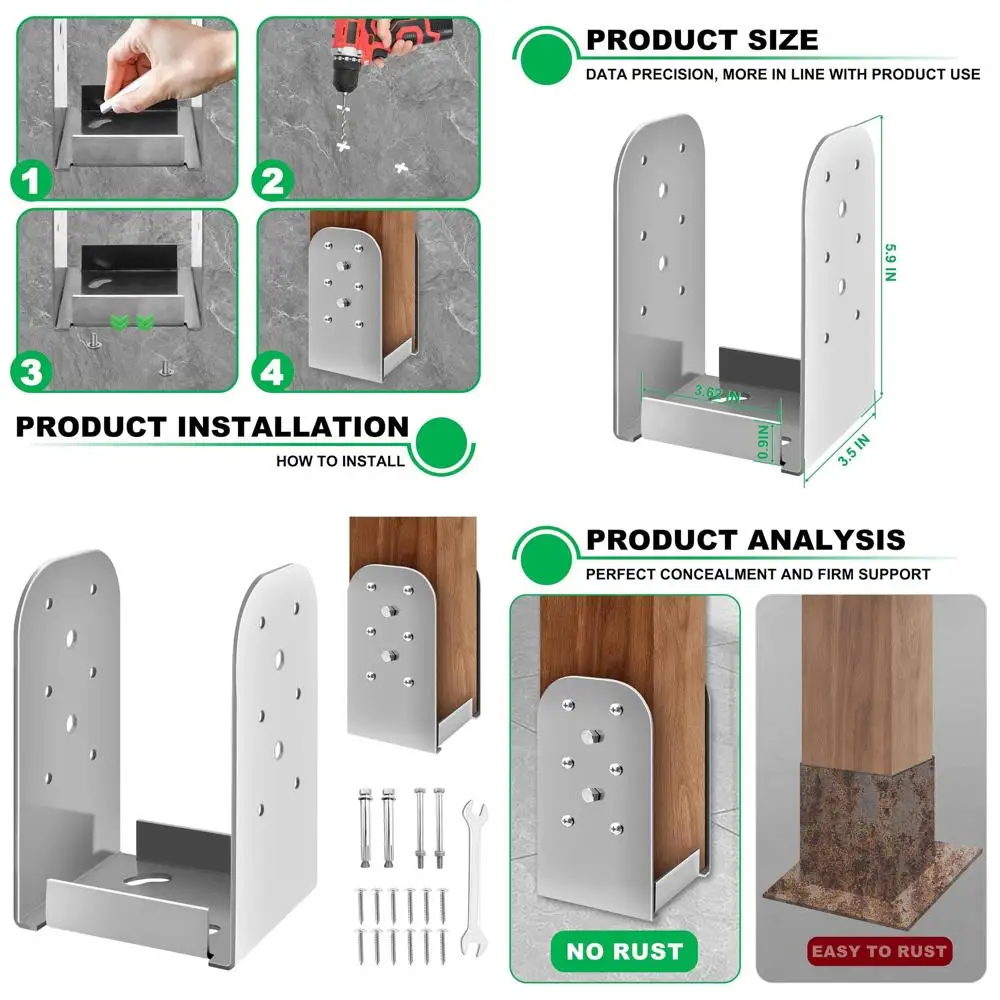 1

2

3

4

PRODUCT INSTALLATION
HOW TO INSTALL

PRODUCT SIZE
DATA PRECISION, MORE IN LINE WITH PRODUCT USE

5.9 IN

3.62 IN

0.9 IN

3.5 IN

PRODUCT ANALYSIS
PERFECT CONCEALMENT AND FIRM SUPPORT

NO RUST

EASY TO RUST