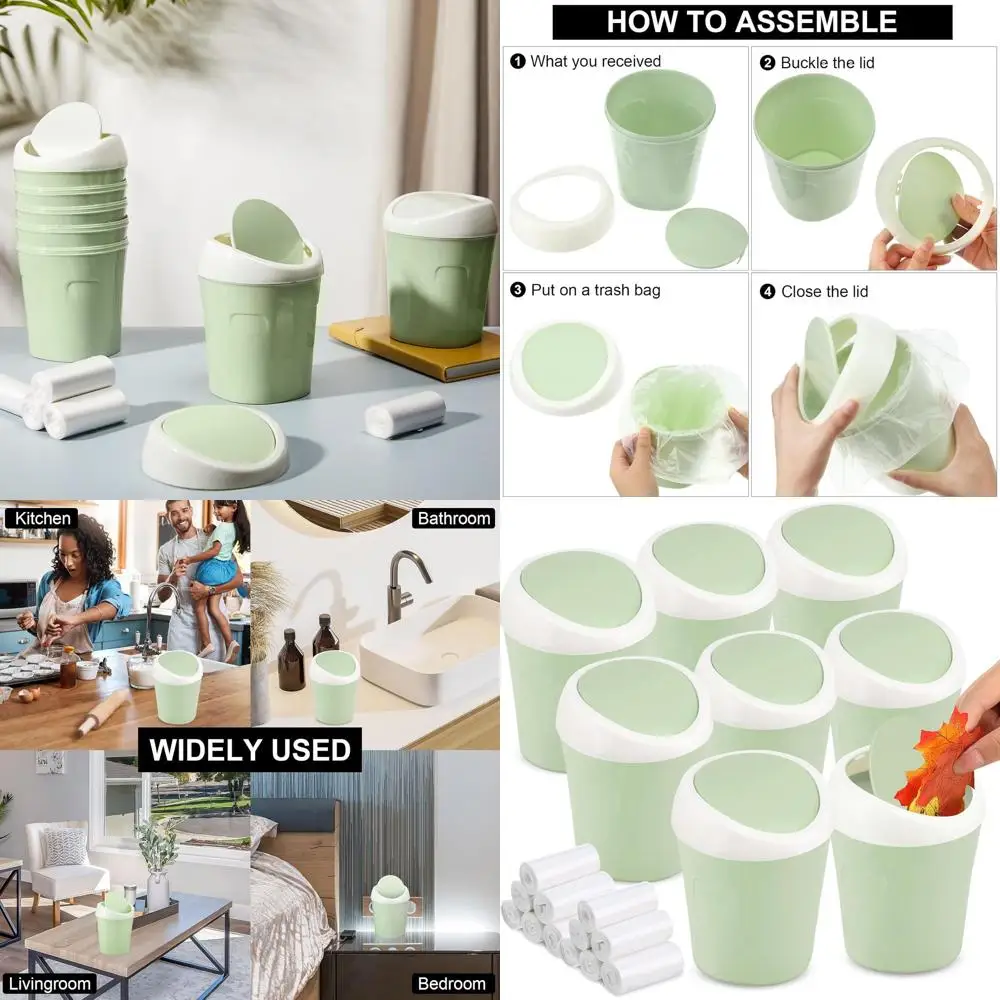 HOW TO ASSEMBLE

❶ What you received

❷ Buckle the lid

❸ Put on a trash bag

❹ Close the lid

Kitchen

Bathroom

WIDELY USED

Livingroom

Bedroom