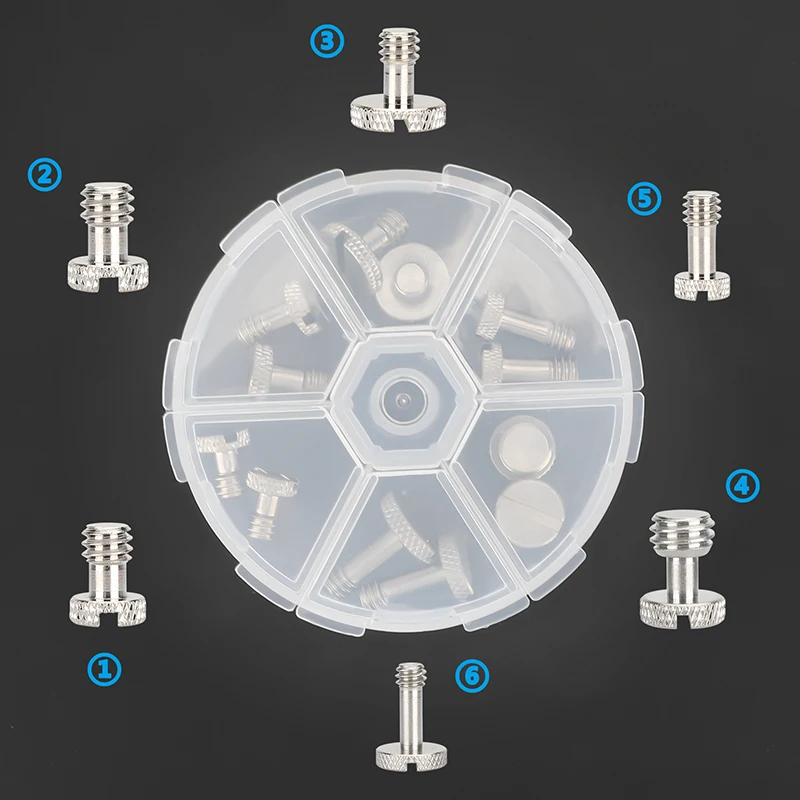 ③

②

⑤

④

①

⑥