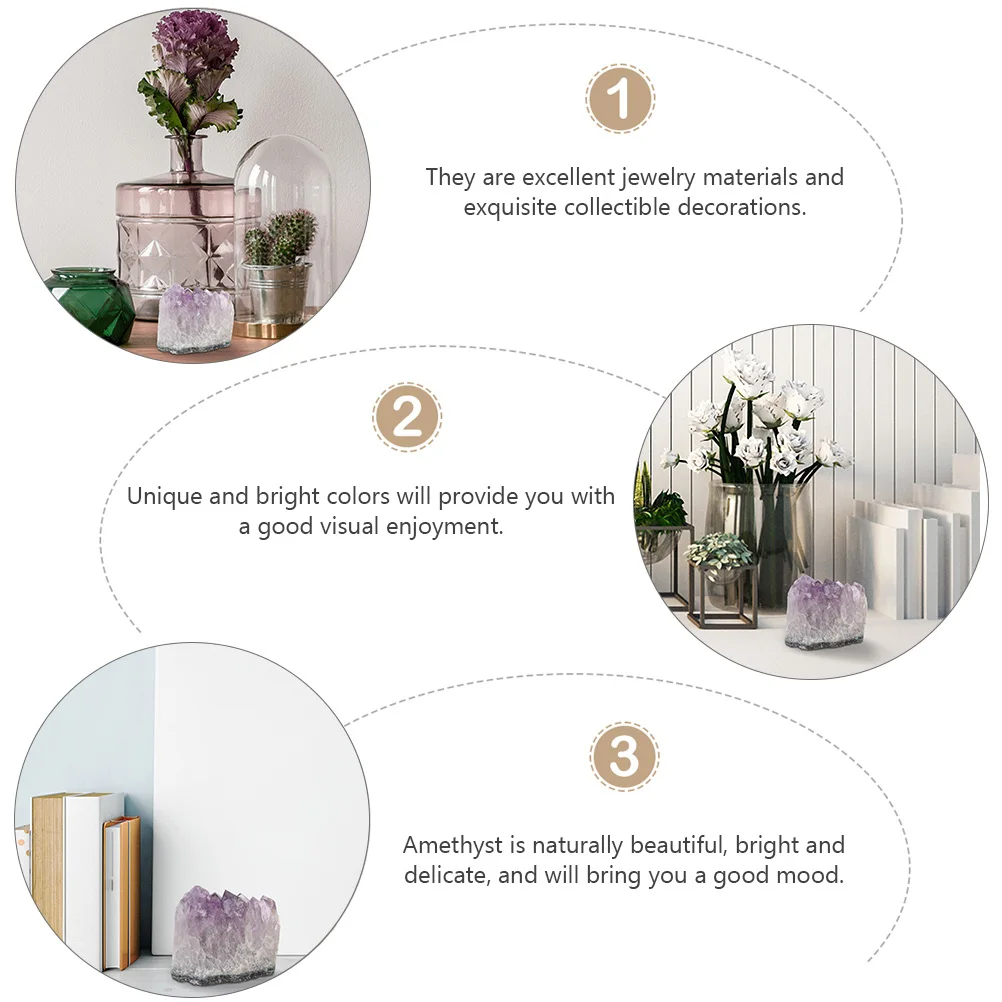 1

They are excellent jewelry materials and exquisite collectible decorations.

2

Unique and bright colors will provide you with a good visual enjoyment.

3

Amethyst is naturally beautiful, bright and delicate, and will bring you a good mood.