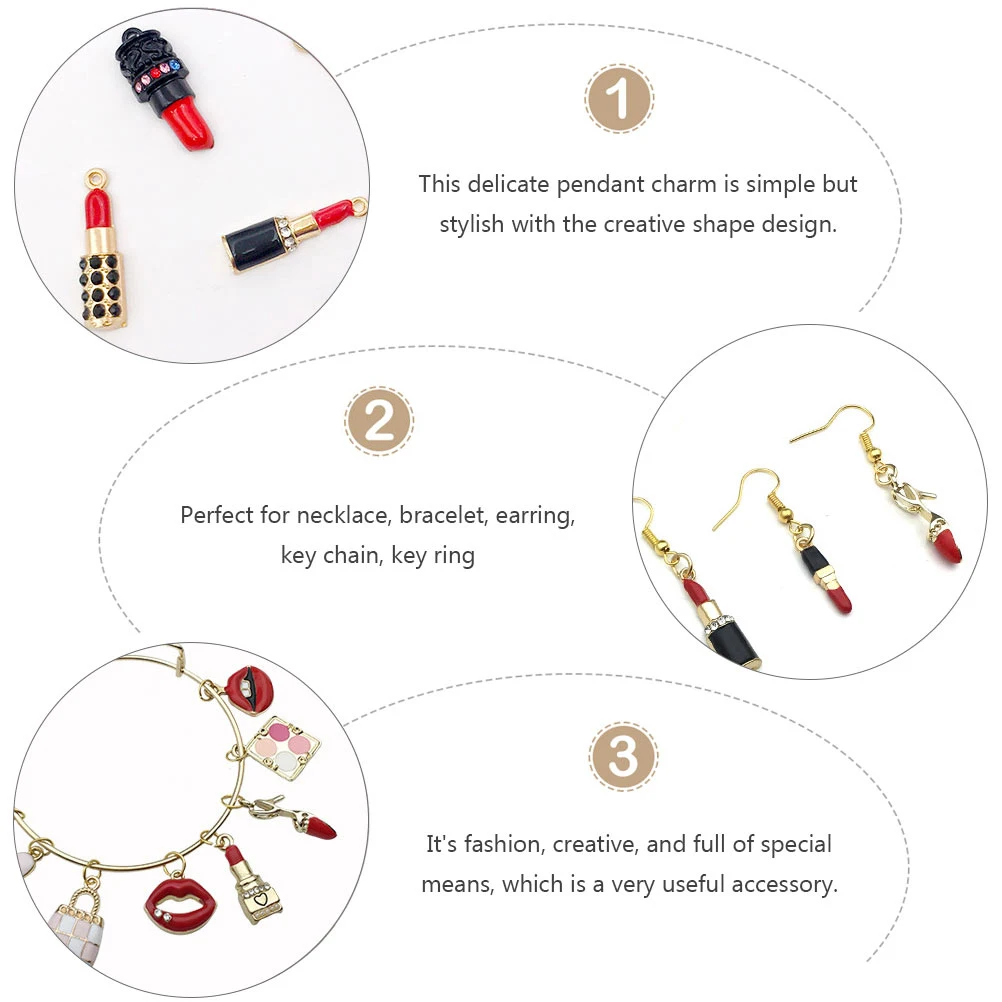 1

This delicate pendant charm is simple but stylish with the creative shape design.

2

Perfect for necklace, bracelet, earring, key chain, key ring

3

It's fashion, creative, and full of special means, which is a very useful accessory.