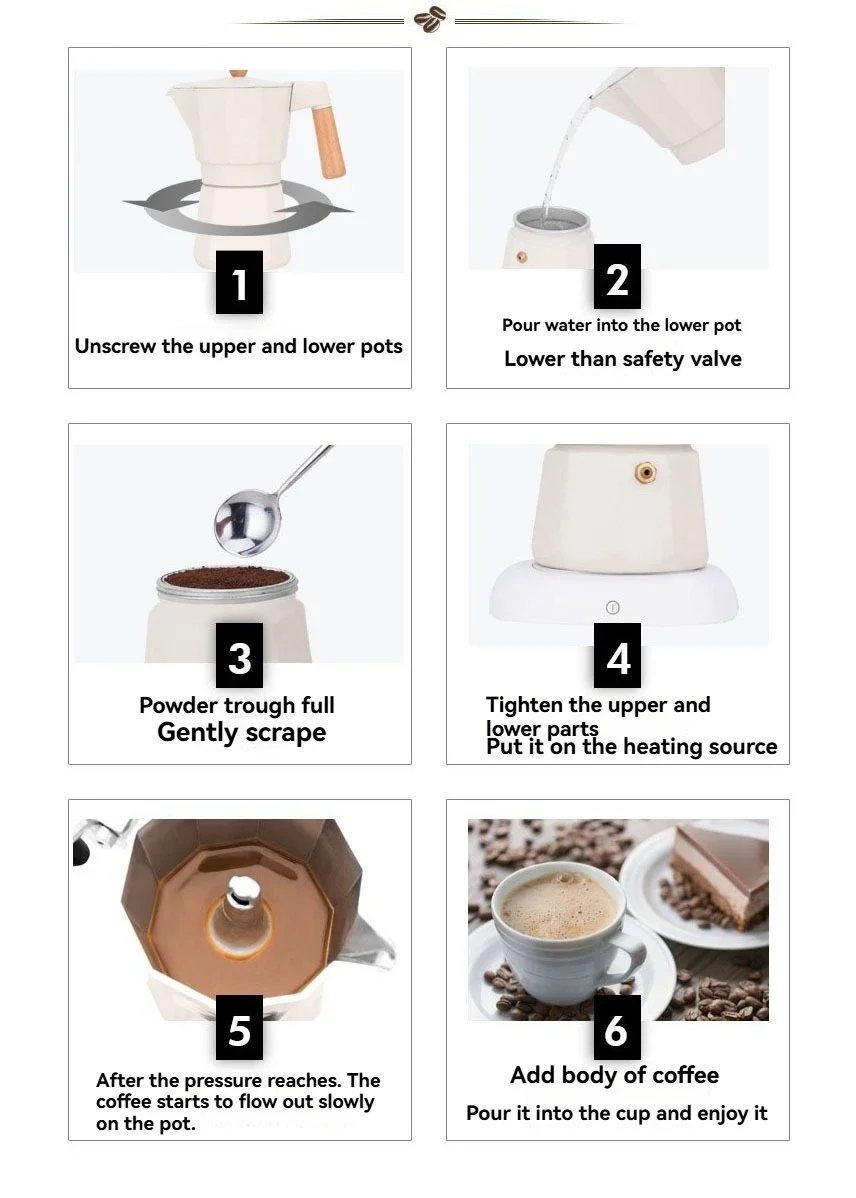 1

Unscrew the upper and lower pots

2

Pour water into the lower pot

Lower than safety valve

3

Powder trough full

Gently scrape

4

Tighten the upper and lower parts

Put it on the heating source

5

After the pressure reaches. The coffee starts to flow out slowly on the pot.

6

Add body of coffee

Pour it into the cup and enjoy it