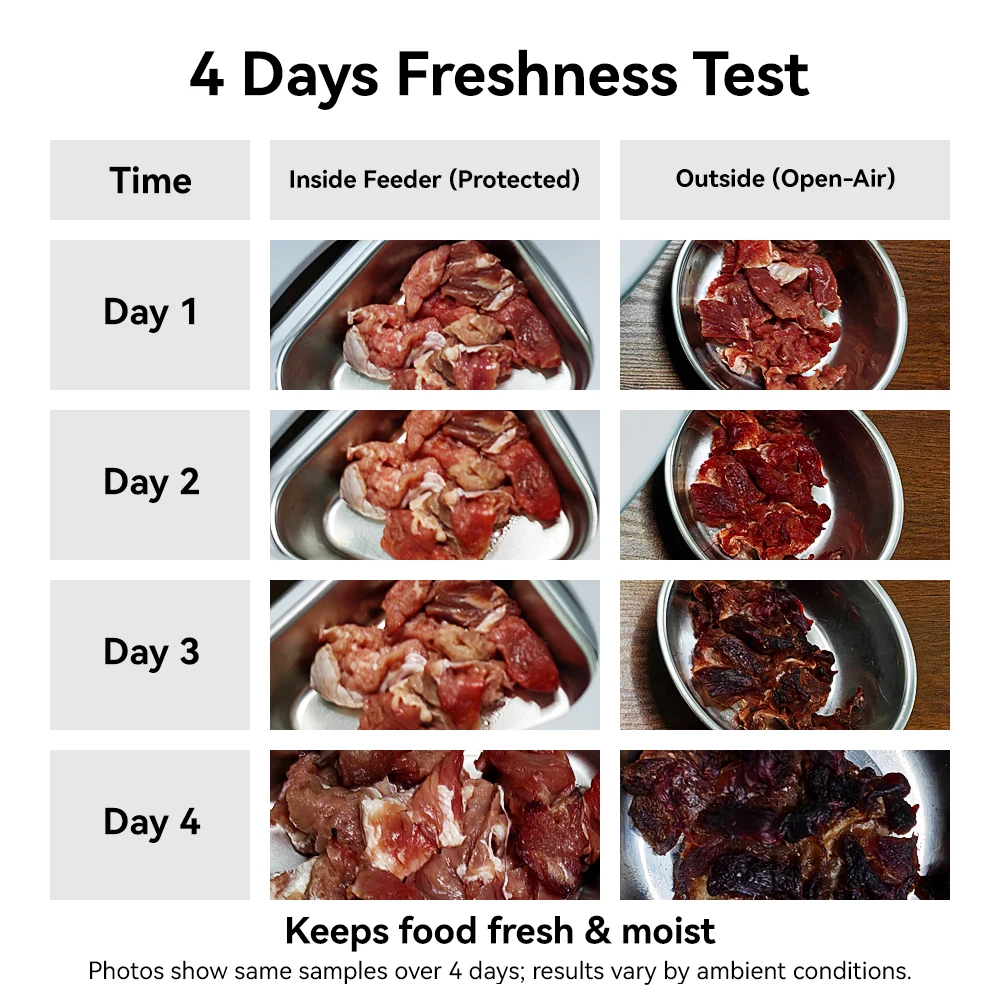 4 Days Freshness Test

| Time | Inside Feeder (Protected) | Outside (Open-Air) |
|---|---|---|
| Day 1 | | |
| Day 2 | | |
| Day 3 | | |
| Day 4 | | |

Keeps food fresh & moist

Photos show same samples over 4 days; results vary by ambient conditions.