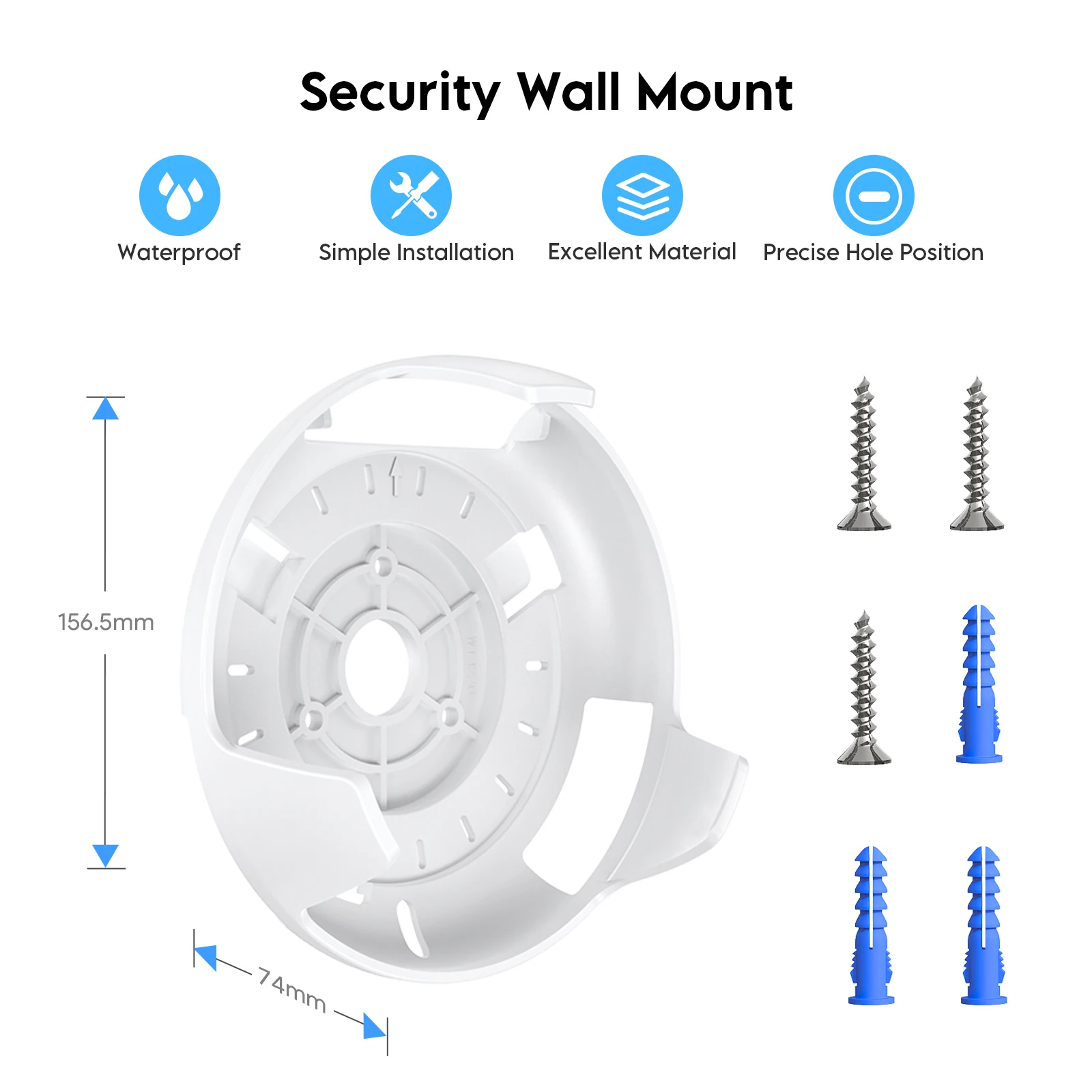 Security Wall Mount

Waterproof

Simple Installation

Excellent Material

Precise Hole Position

156.5mm

74mm