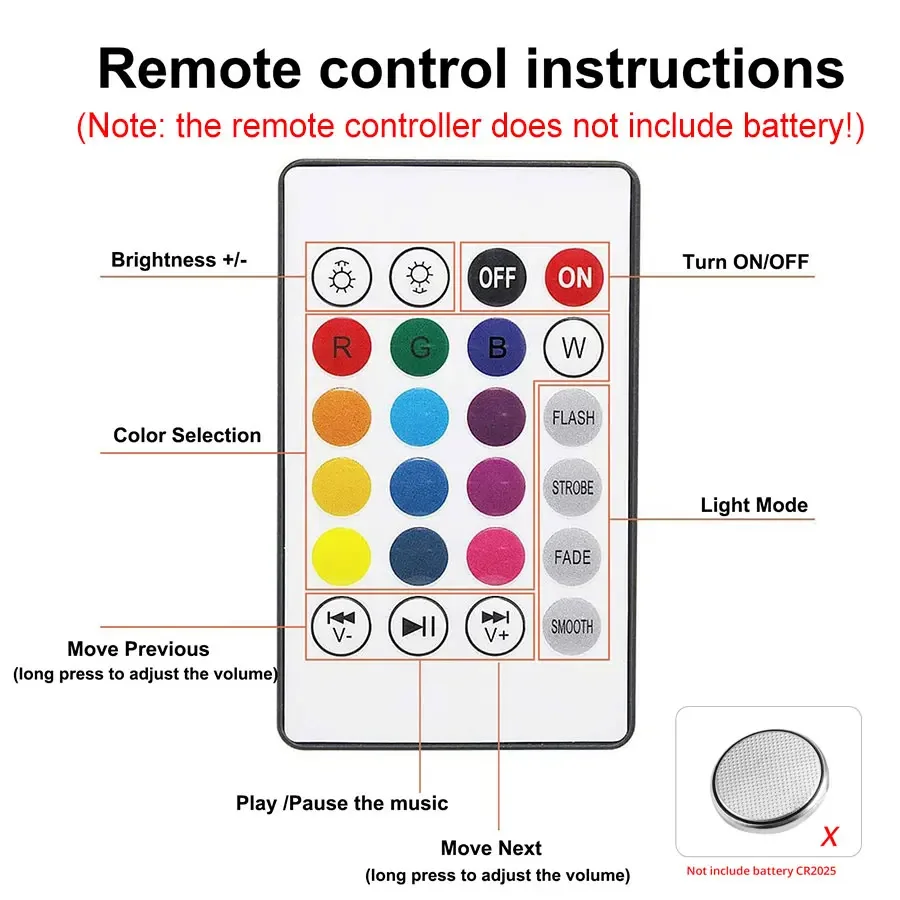 Remote control instructions
(Note: the remote controller does not include battery!)

Brightness +/-

OFF ON

Turn ON/OFF

R G B W

Color Selection

FLASH
STROBE
FADE
SMOOTH

Light Mode

V- V+

Move Previous
(long press to adjust the volume)

Play /Pause the music

Move Next
(long press to adjust the volume)

X
Not include battery CR2025